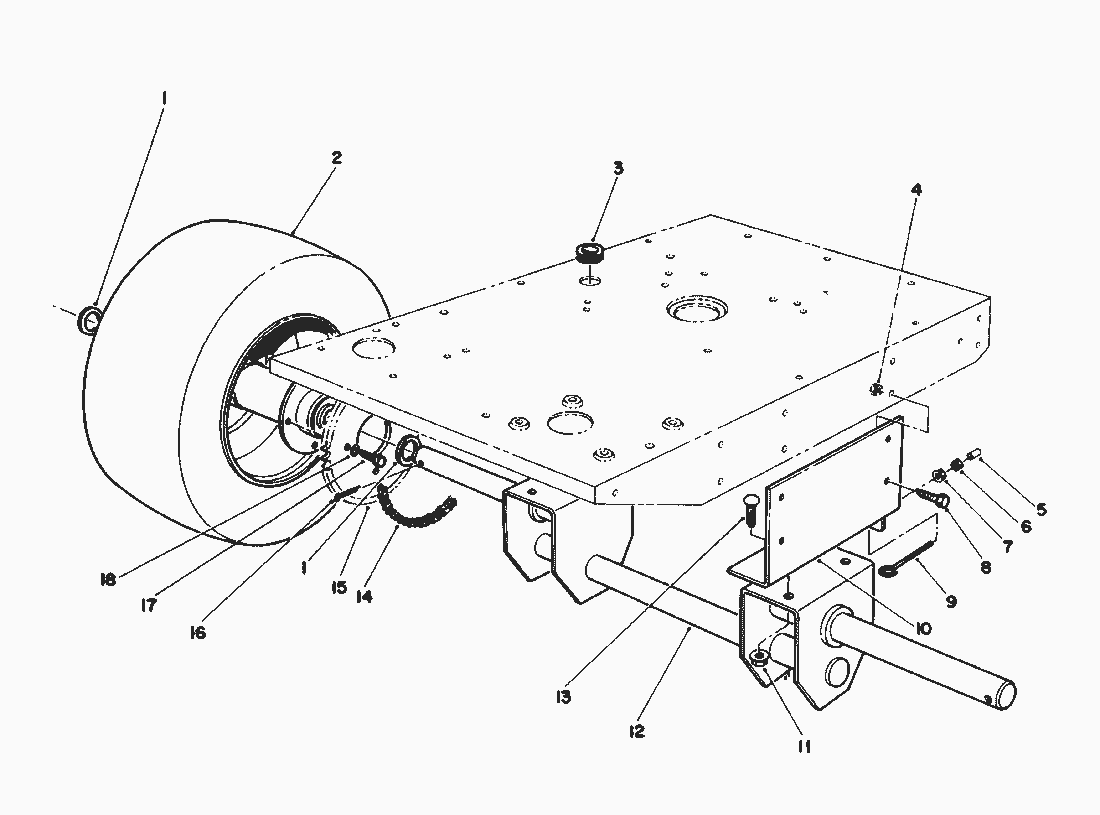 1
2
3
4
5
6
7
8
9
10
11
12
13
14
15
1
16
17
18