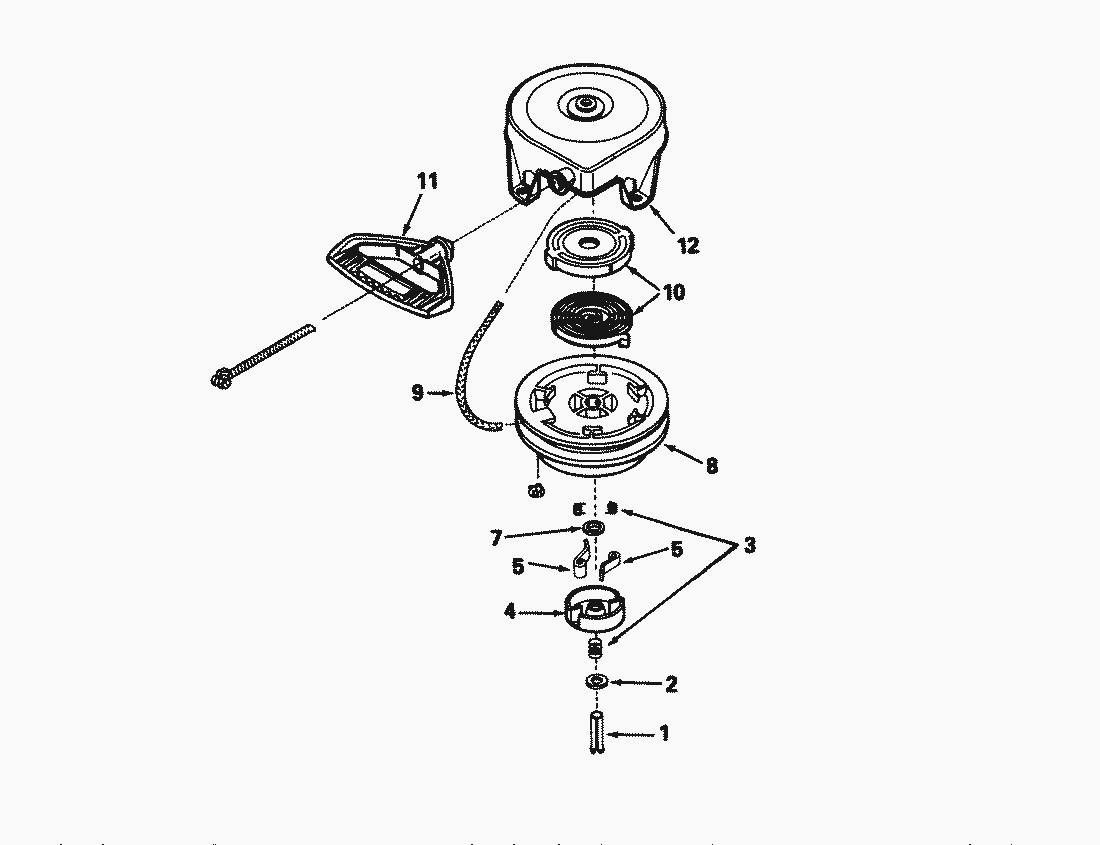 11
12
10
9
8
7
3
5
5
4
2
1