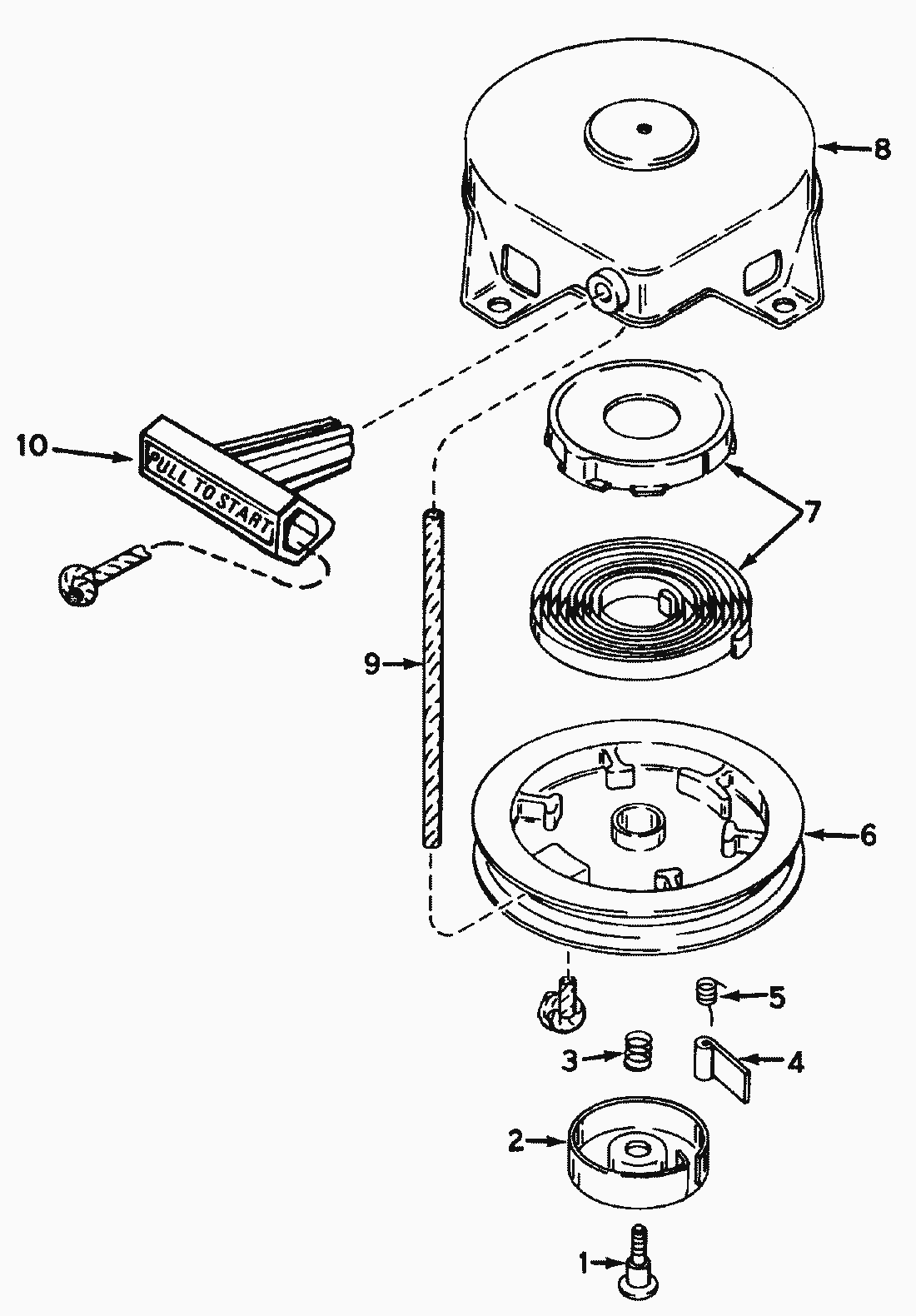 8
10
PULL TO START
7
9
6
5
3
4
2
1