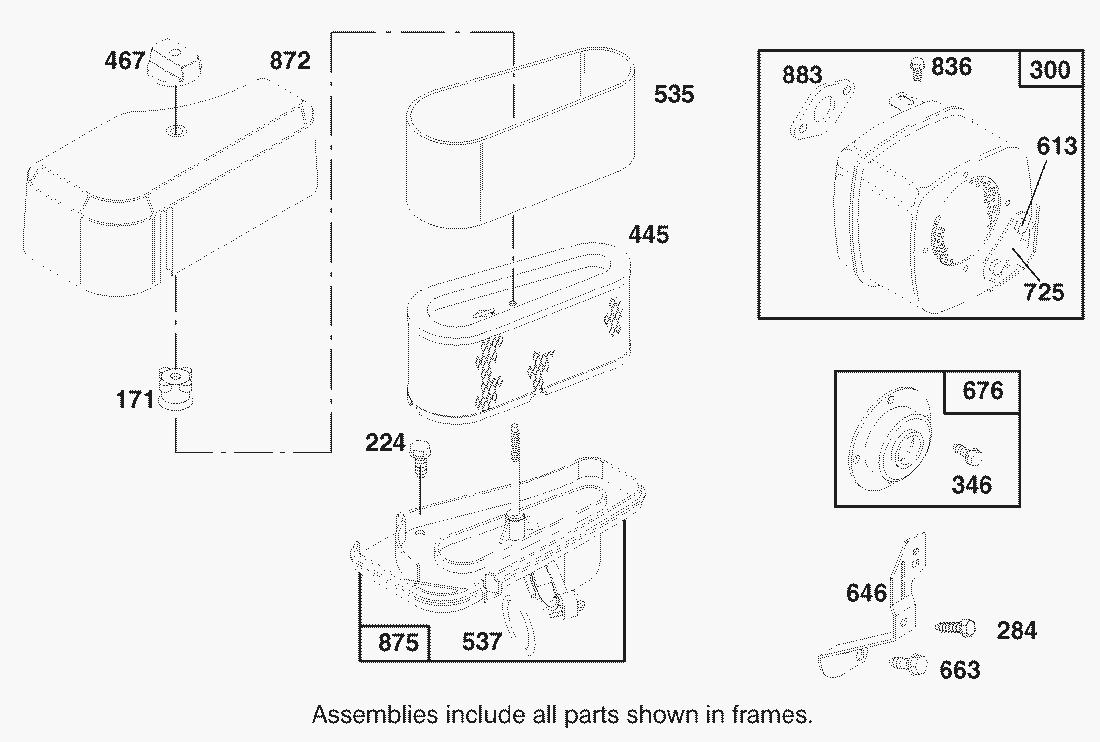 467
872
535
445
171
224
875
537
883
836
300
613
725
676
346
646
284
663

Assemblies include all parts shown in frames.