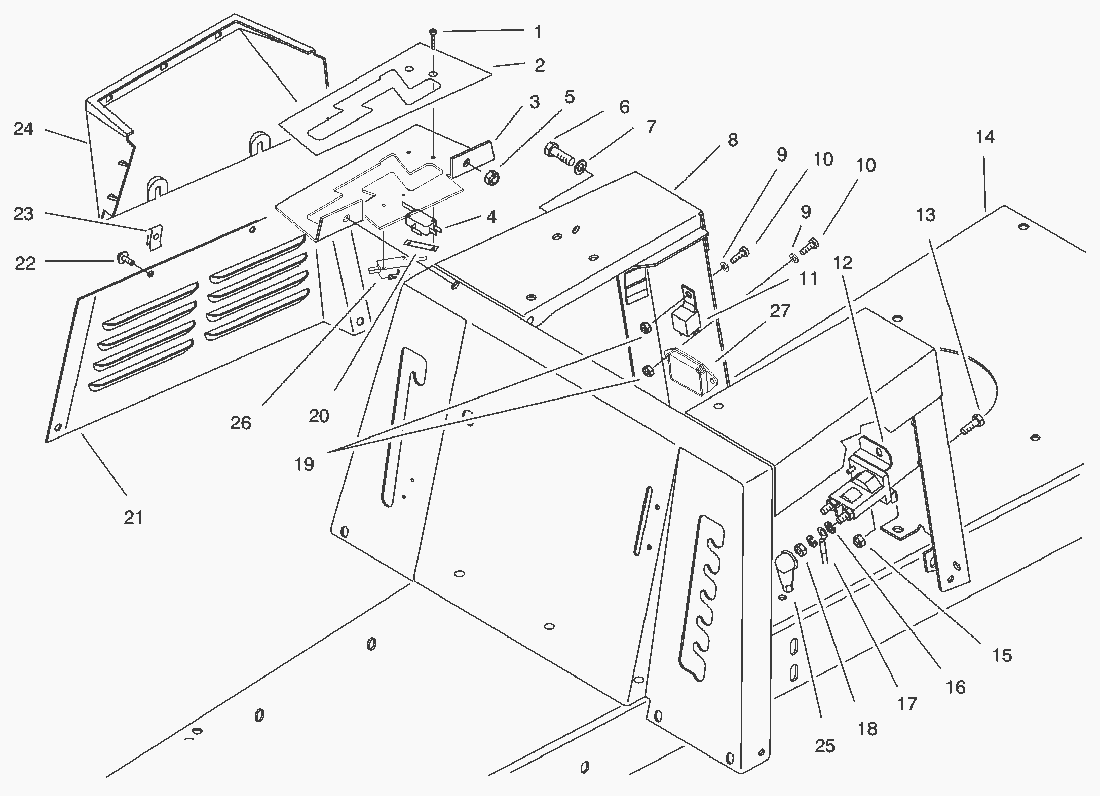 1
2
3
5
6
7
8
9
10
10
14
24
4
9
13
23
11
12
22
27
26
20
19
21
15
16
17
18
25