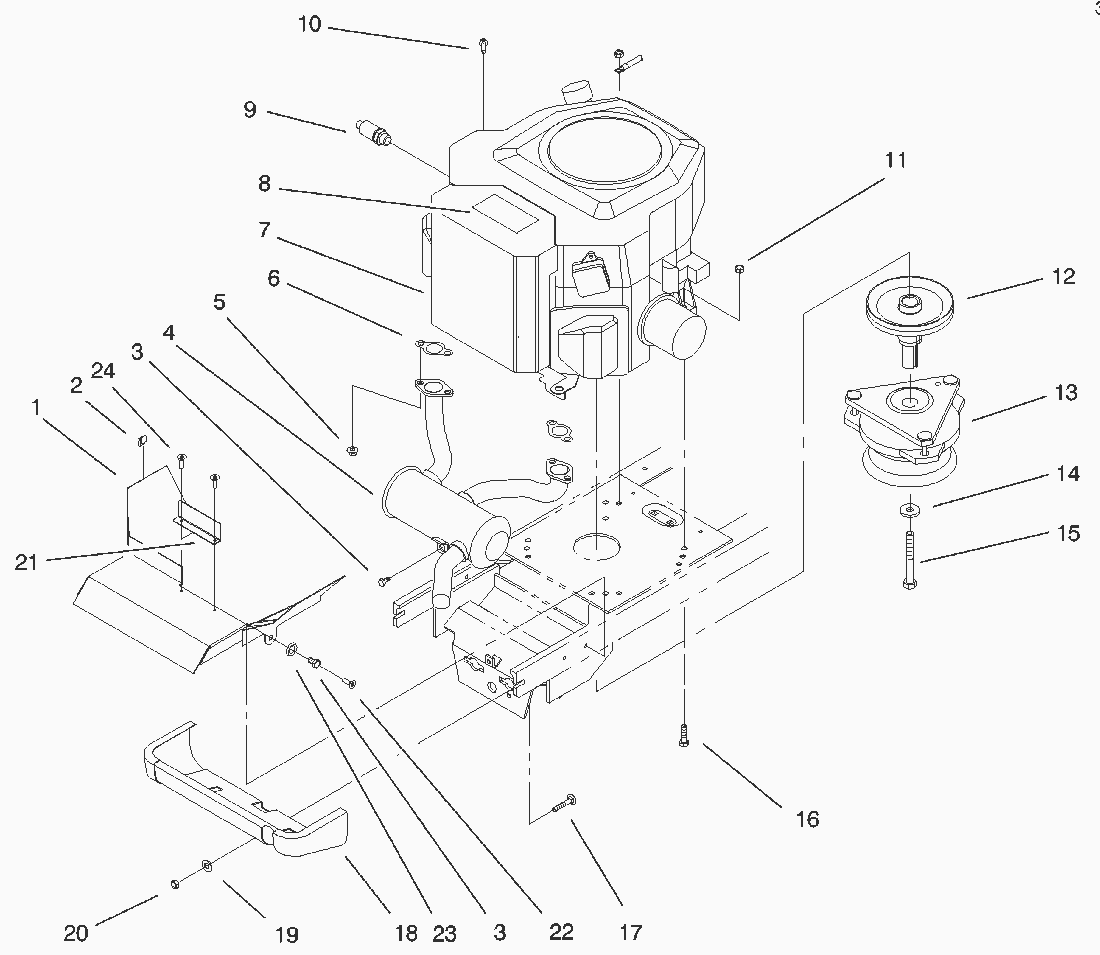 3

10
9
8
7
6
5
4
3
24
2
1
21
11
12
13
14
15
16
17
22
3
23
18
19
20