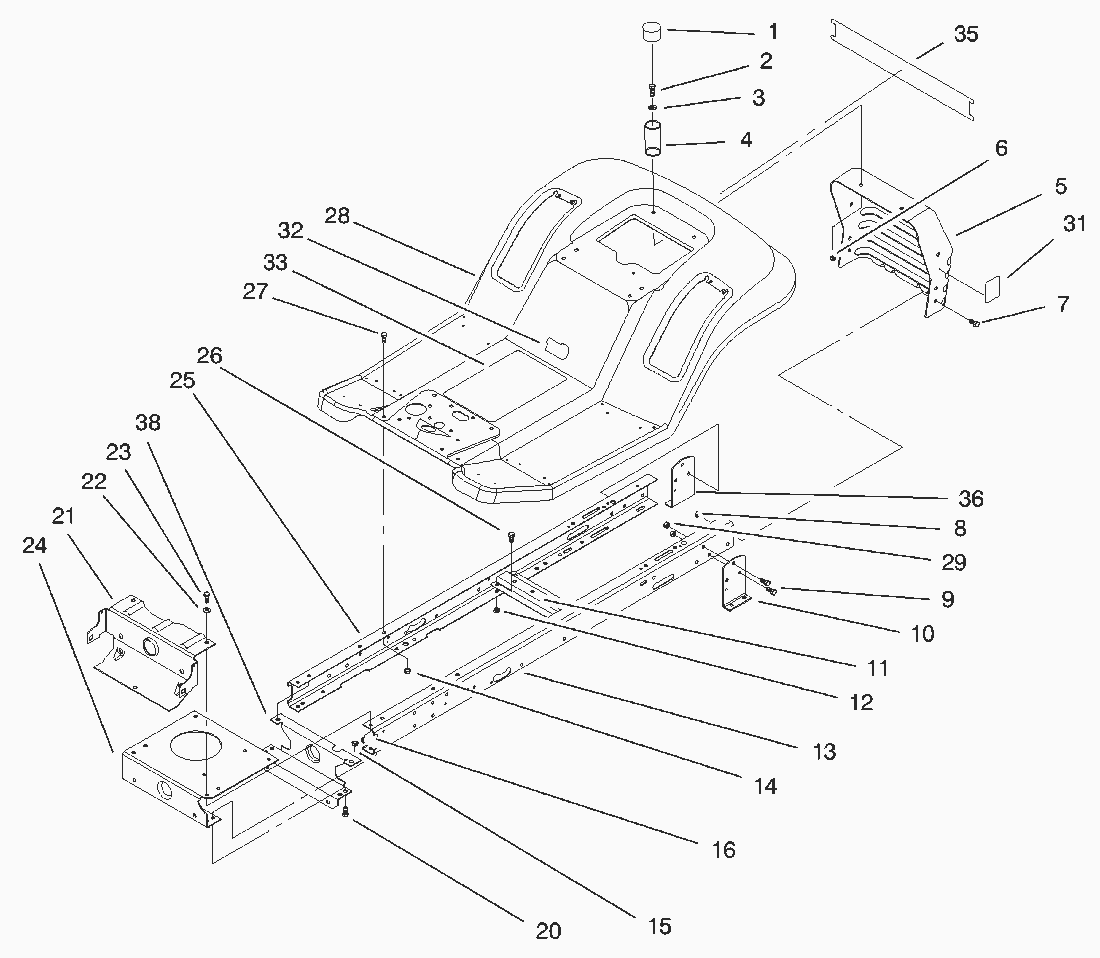 1
2
3
4
35
6
5
31
7
28
32
33
27
26
25
38
23
22
21
24
36
8
29
9
10
11
12
13
14
16
15
20