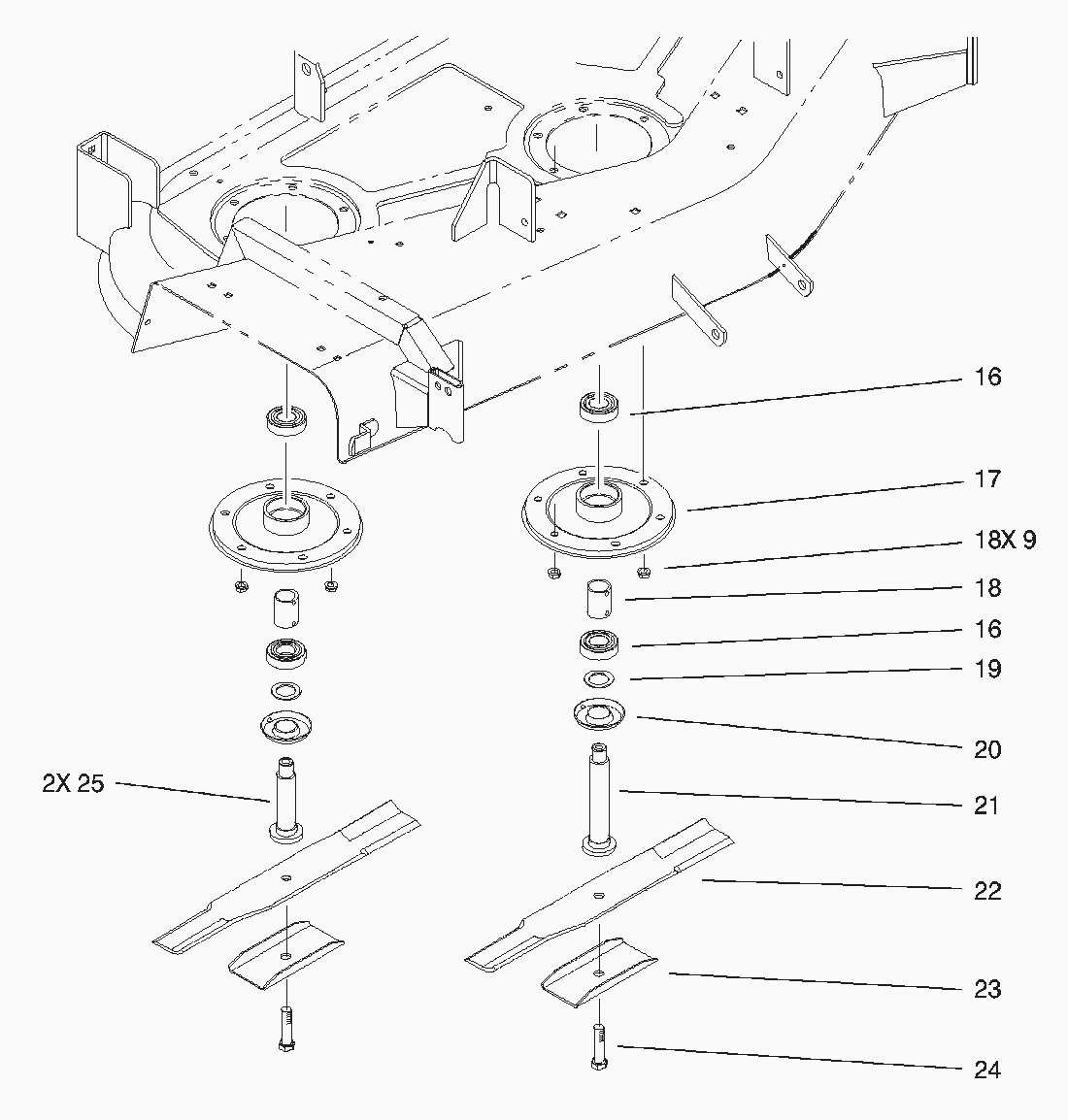 16
17
18X 9
18
16
19
20
2X 25
21
22
23
24