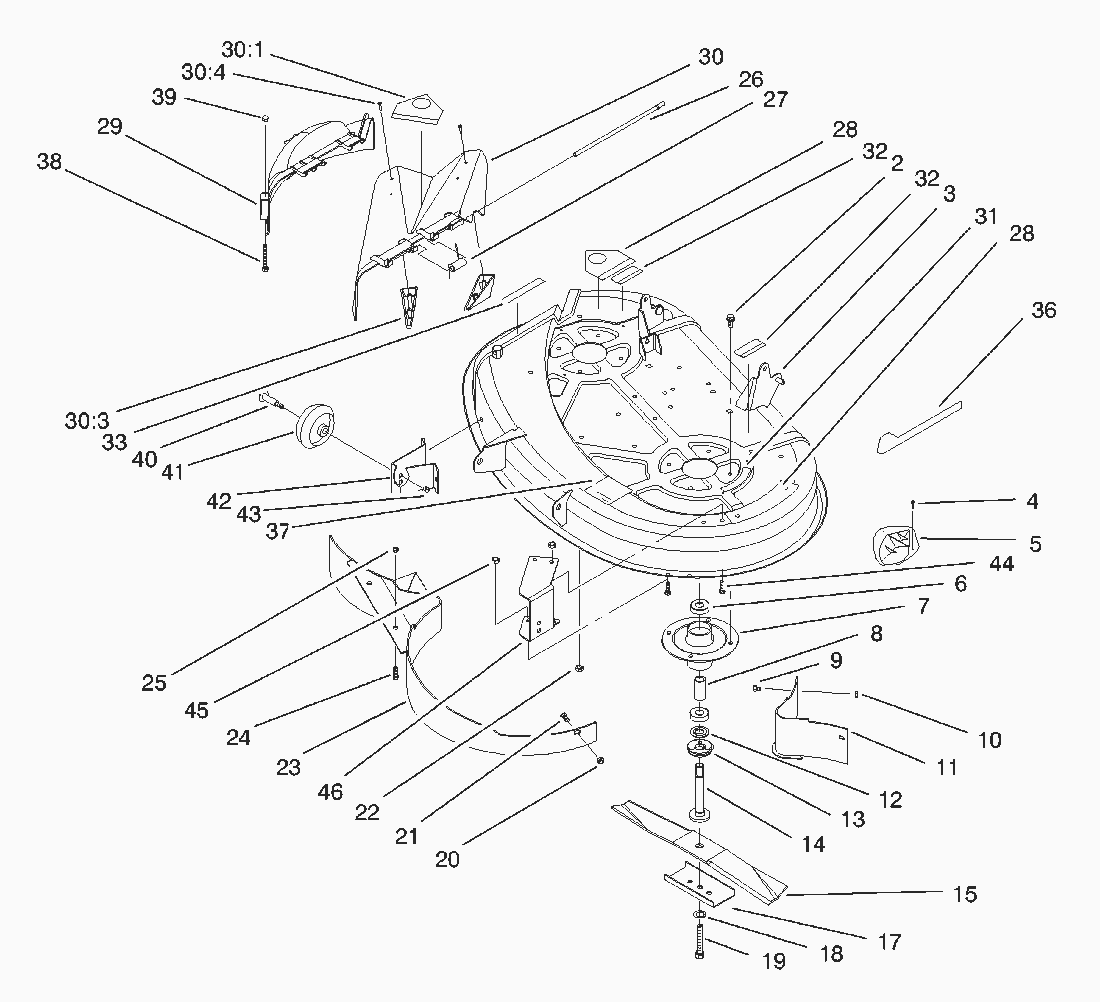 30:1
30:4
39
29
38
30
26
27
28
32
2
32
3
31
28
36
30:3
33
40
41
42
43
37
4
5
44
6
7
8
9
10
11
12
13
14
15
17
18
19
25
45
24
23
46
22
21
20