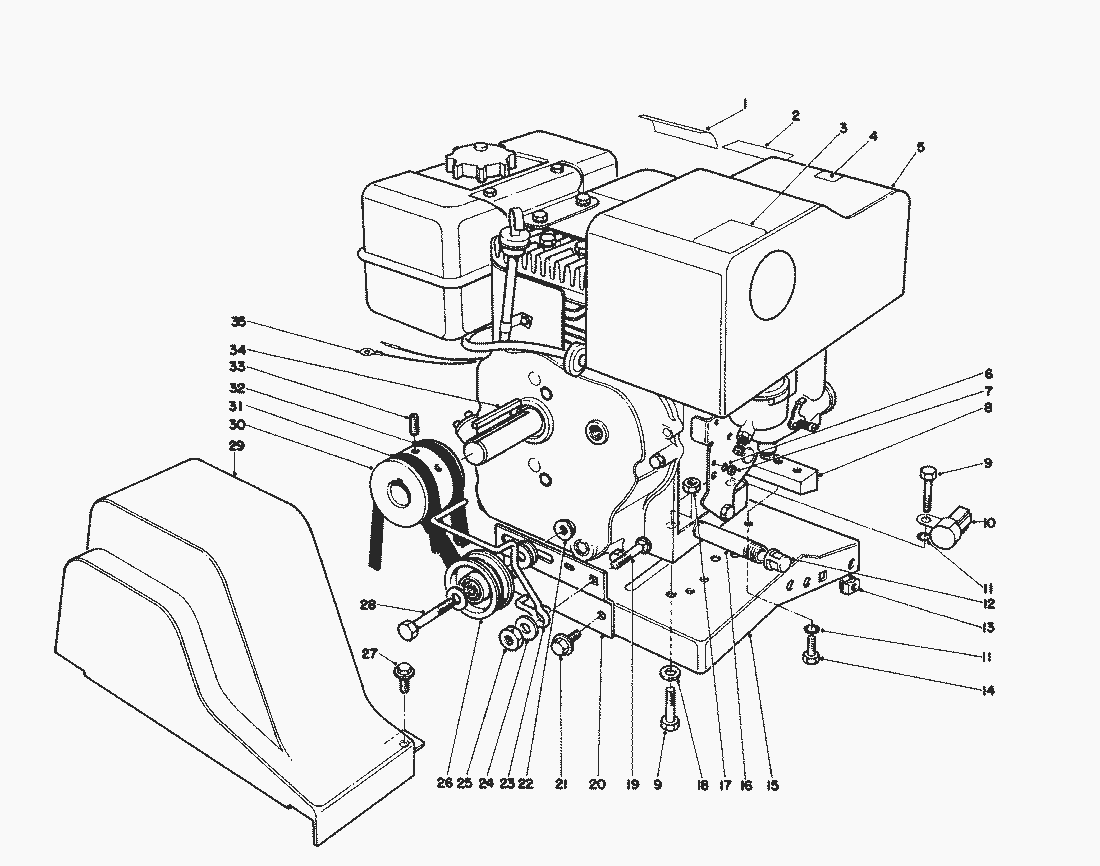 1
2
3
4
5
35
34
33
32
31
30
29
6
7
8
9
10
11
12
13
11
14
28
27
26 25 24 23 22 21 20 19 9 18 17 16 15