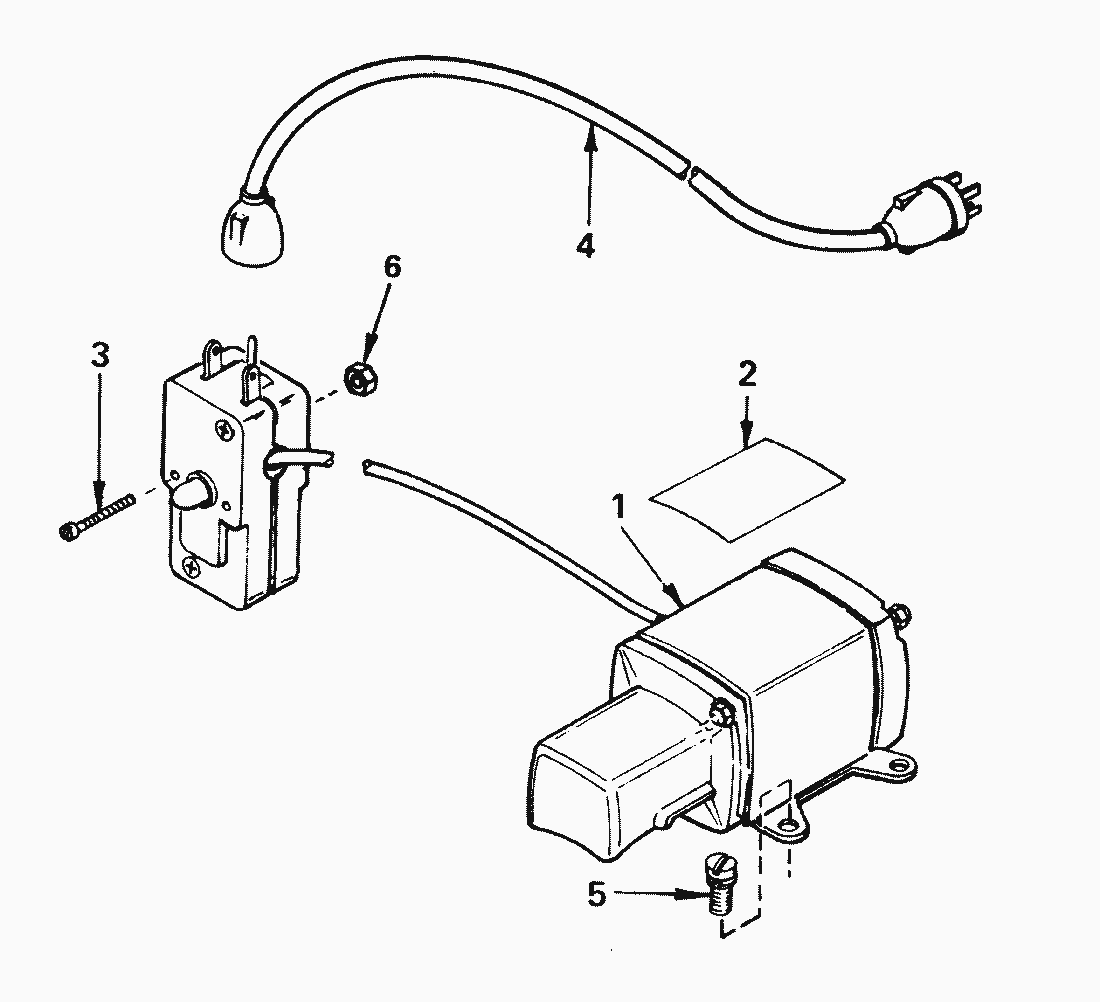 4
6
3
2
1
5