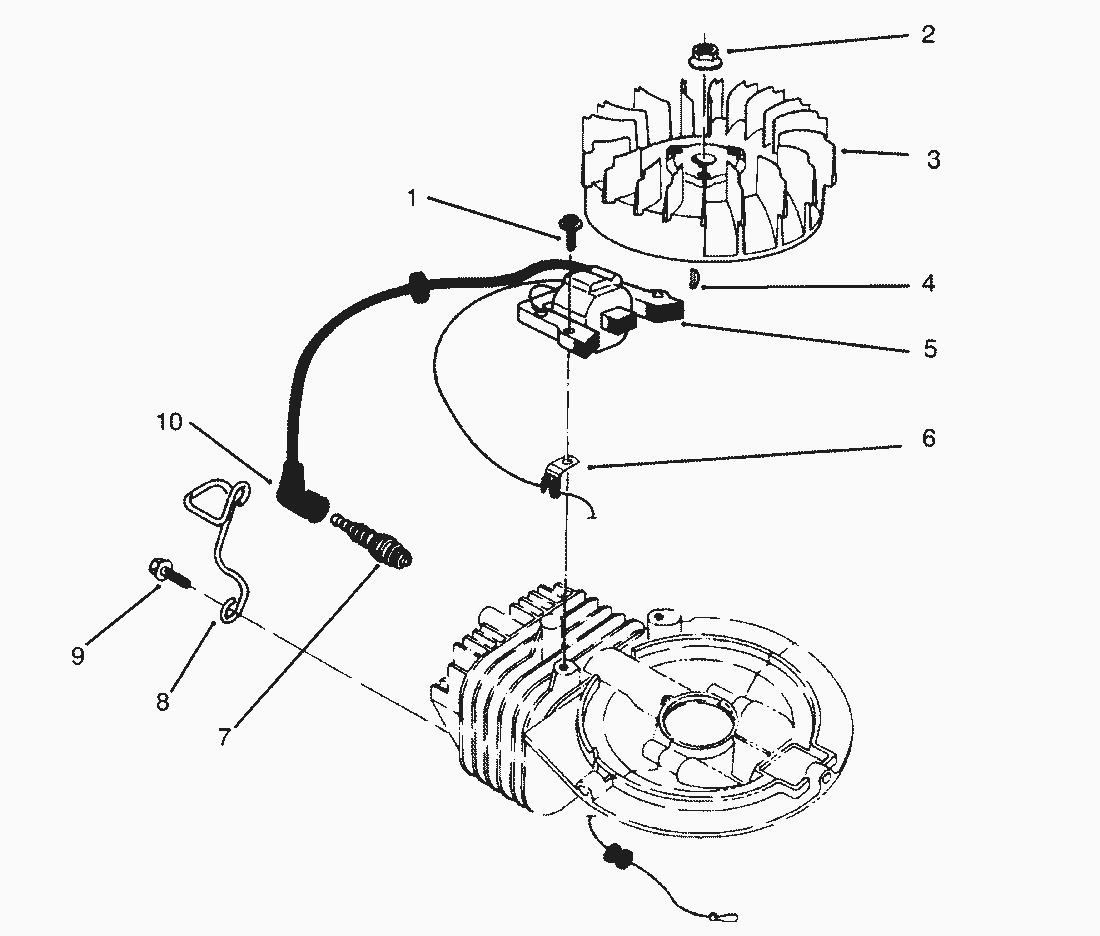 2
3
1
4
5
10
6
9
8
7