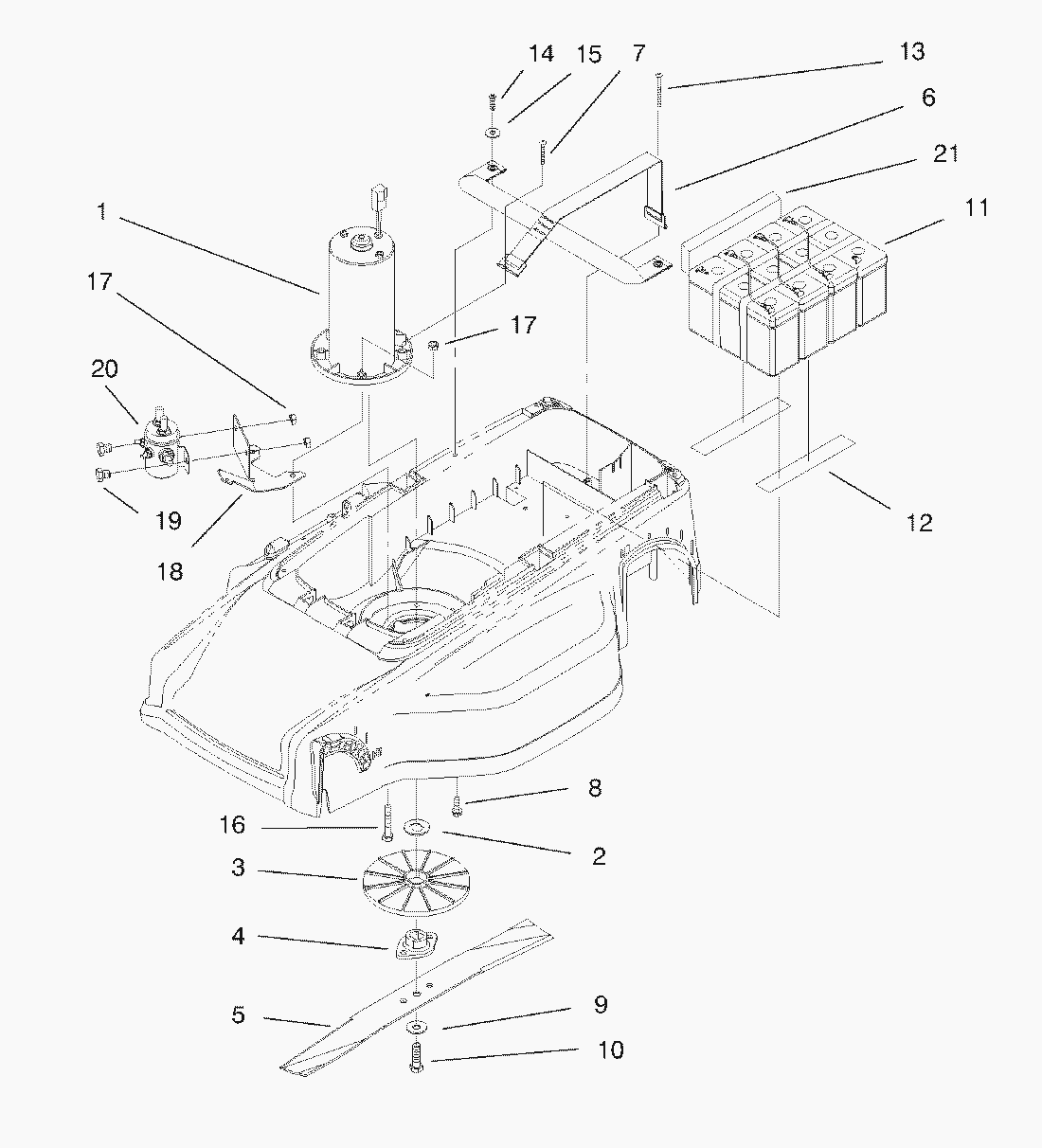 14
15
7
13
6
21
11
1
17
17
20
19
18
12
8
16
2
3
4
5
9
10