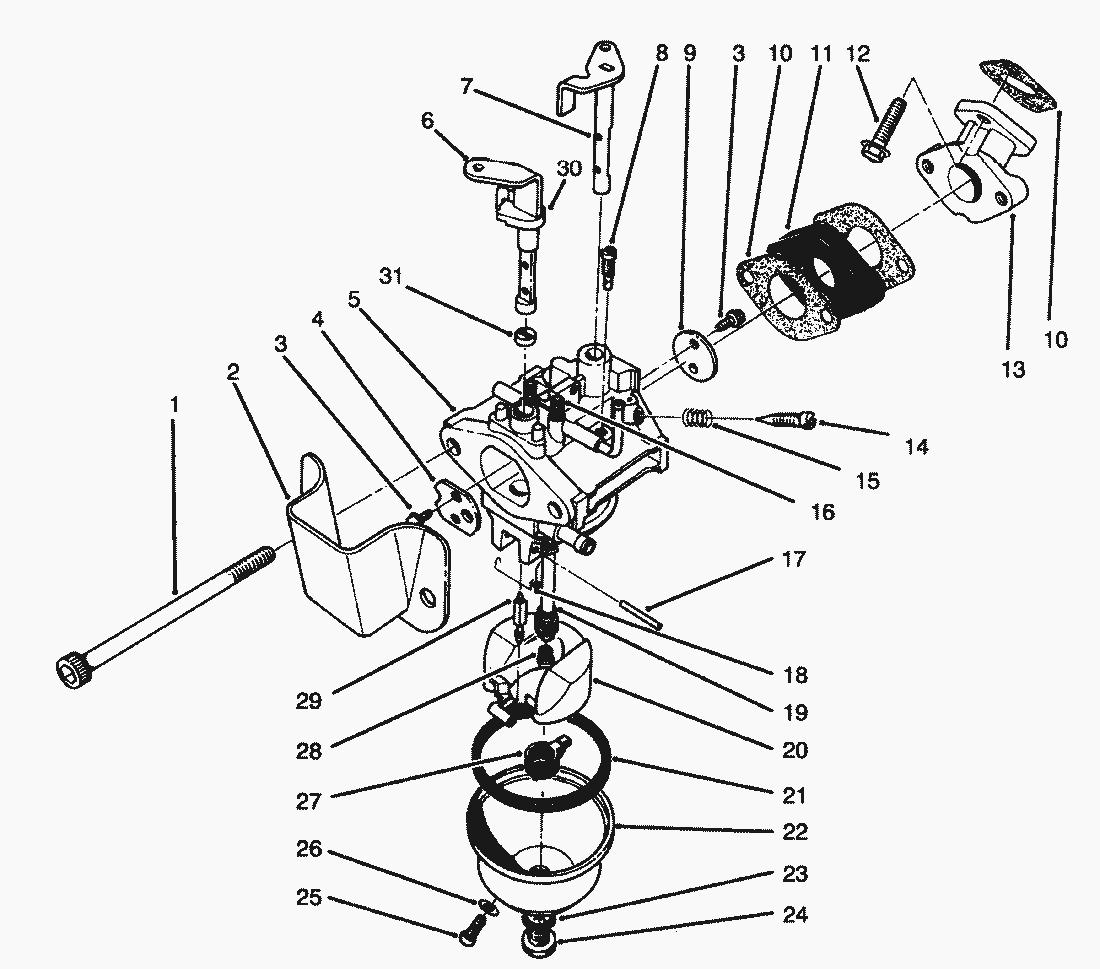 7
8
9
3
10
11
12
6
30
31
5
4
3
2
1
10
13
14
15
16
17
18
19
20
21
22
23
24
29
28
27
26
25