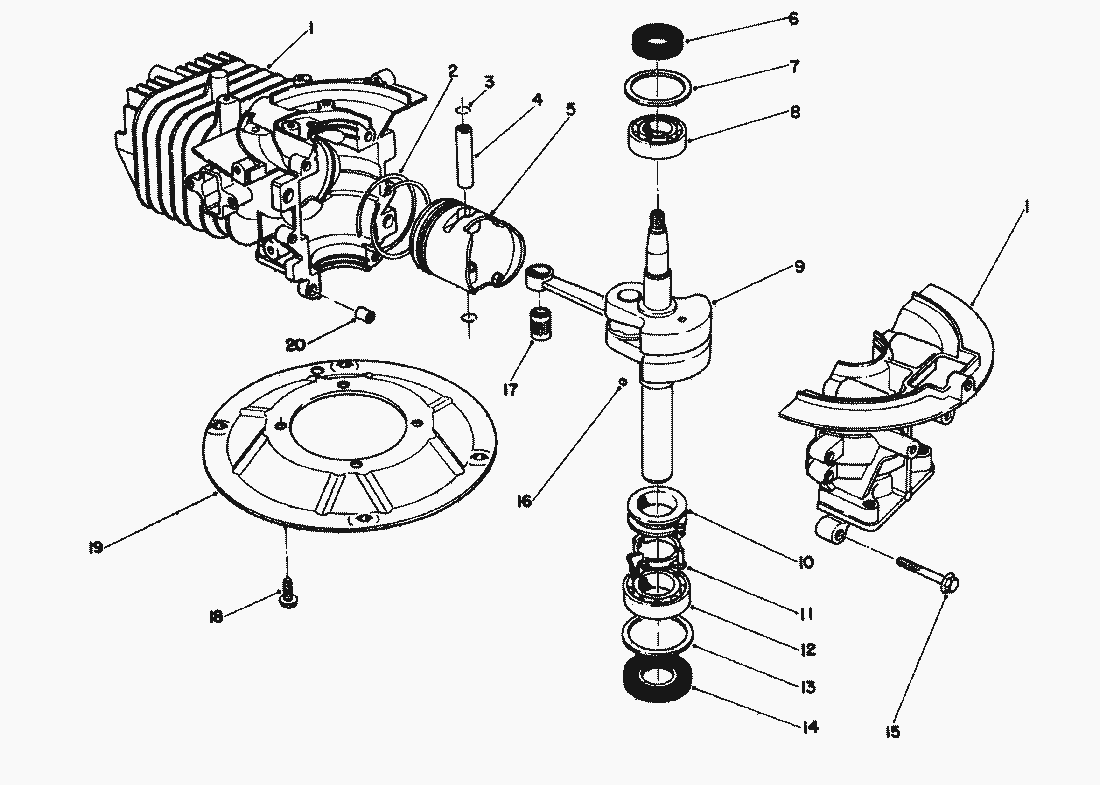 1
2
3
4
5
6
7
8
9
1
20
17
16
19
18
10
11
12
13
14
15