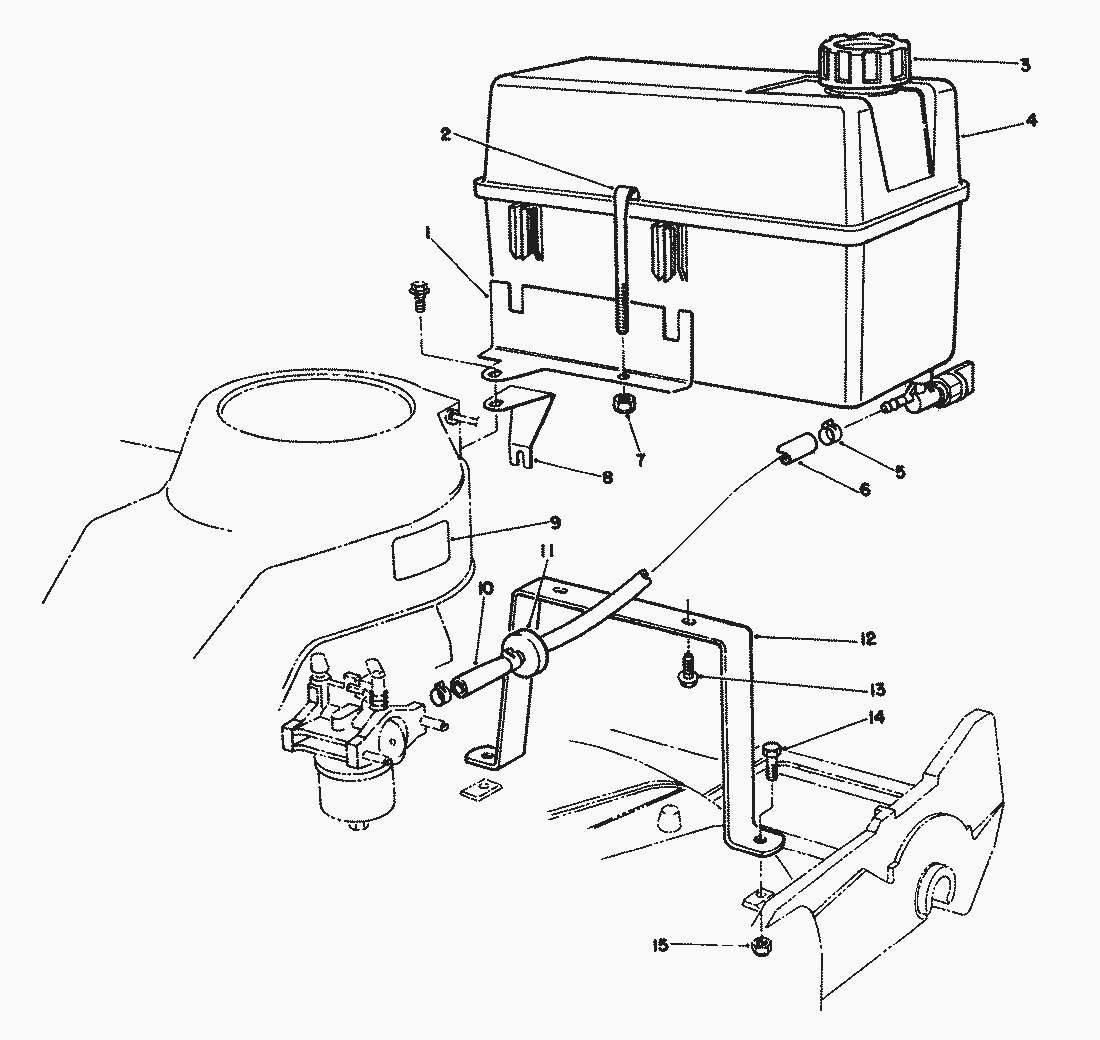 3
4
2
1
7
8
5
6
9
11
10
12
13
14
15