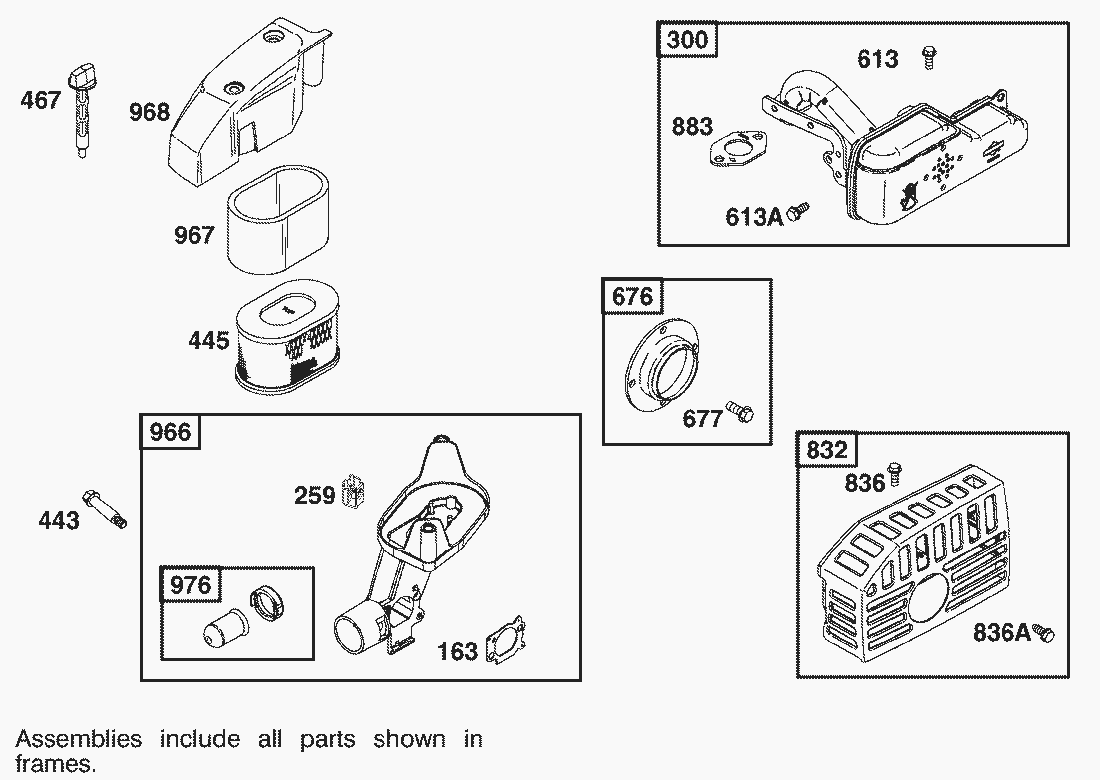 467
968
967
445
966
443
259
976
163
300
613
883
613A
676
677
832
836
836A

Assemblies include all parts shown in frames.