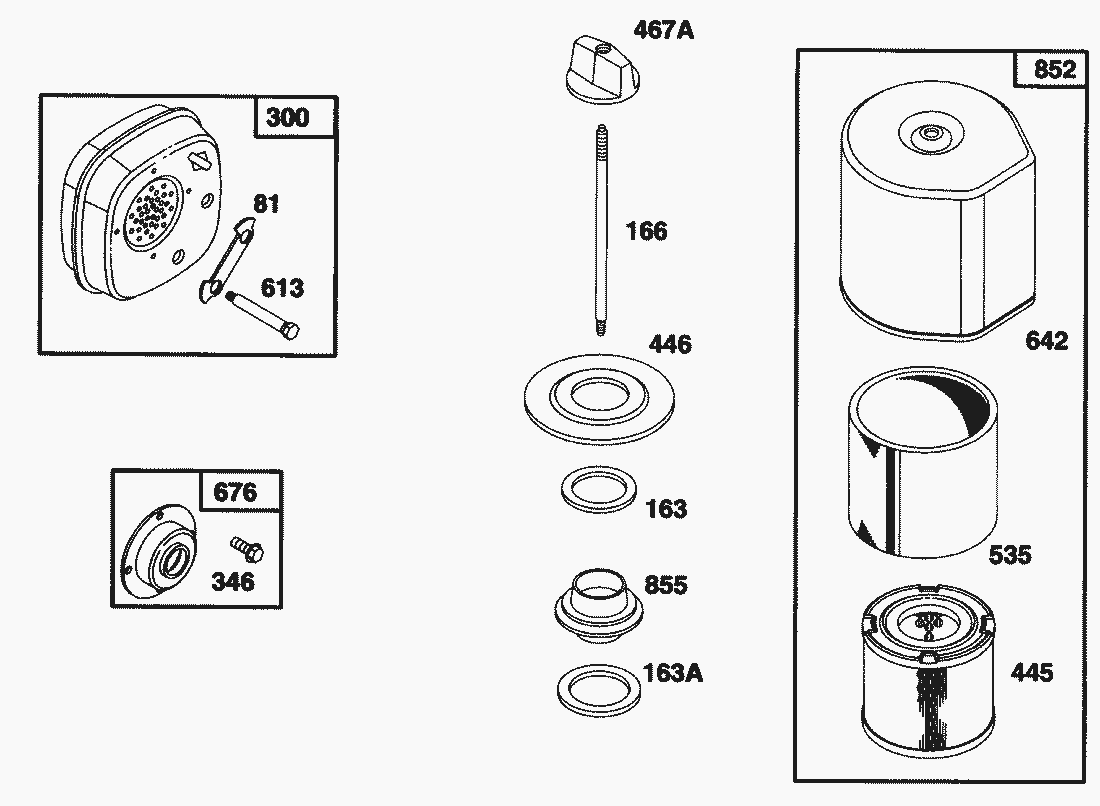 300
81
613

676
346

467A
166
446
163
855
163A

852
642
535
445