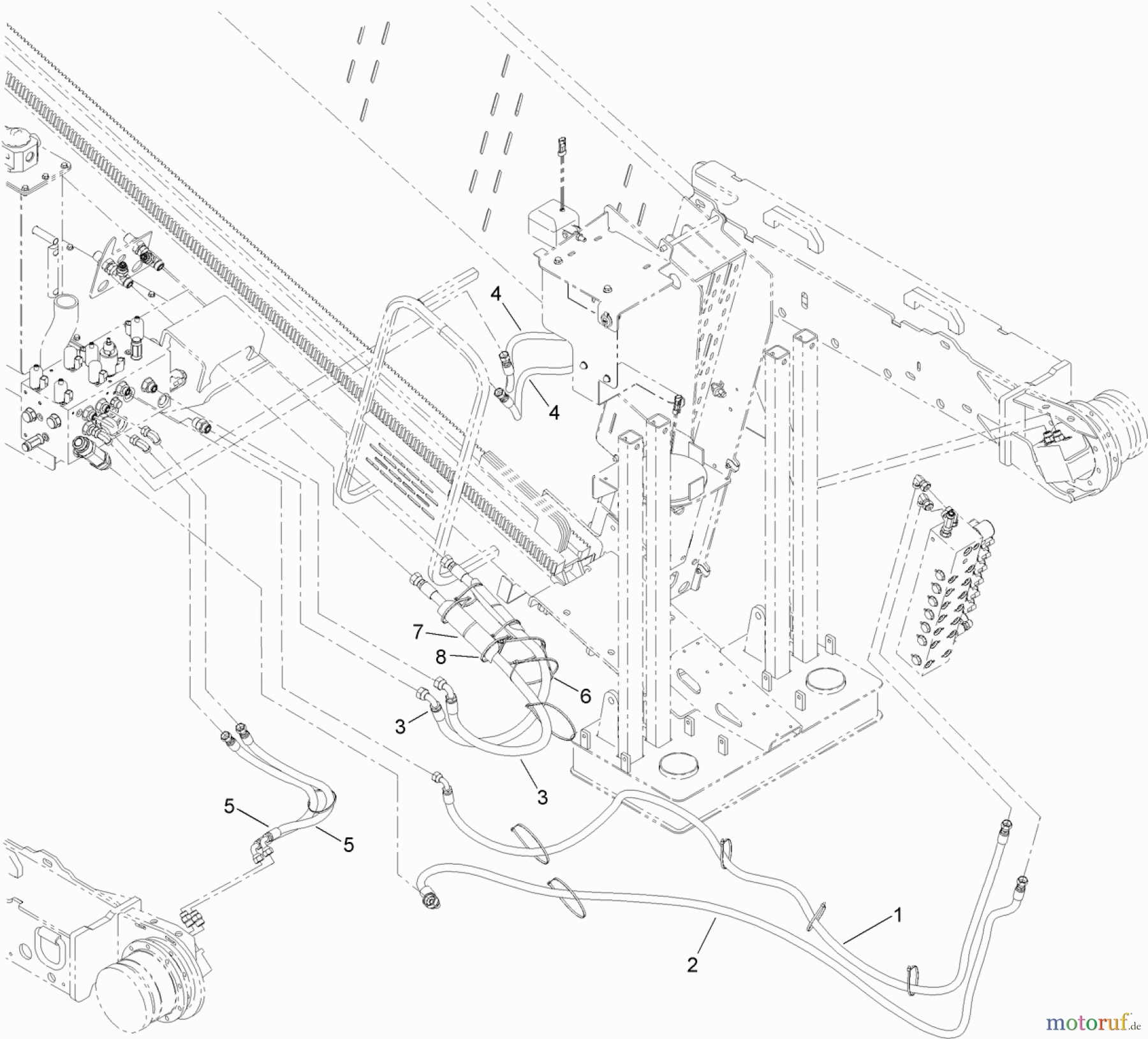 4
4
7
8
6
3
3
5
5
1
2
motoruf.de