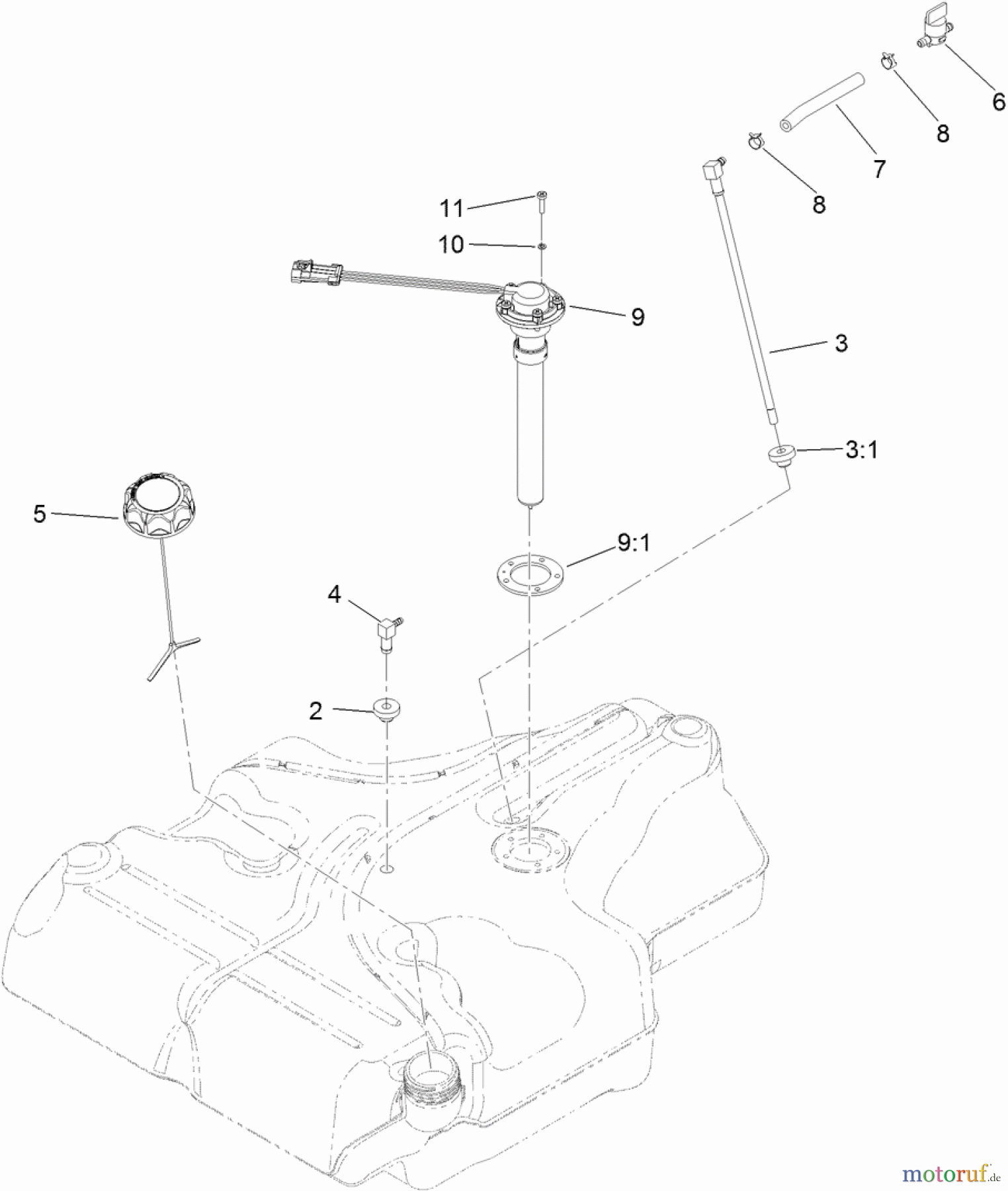 6
8
7
8
11
10
9
3
3:1
5
9:1
4
2
motoruf.de