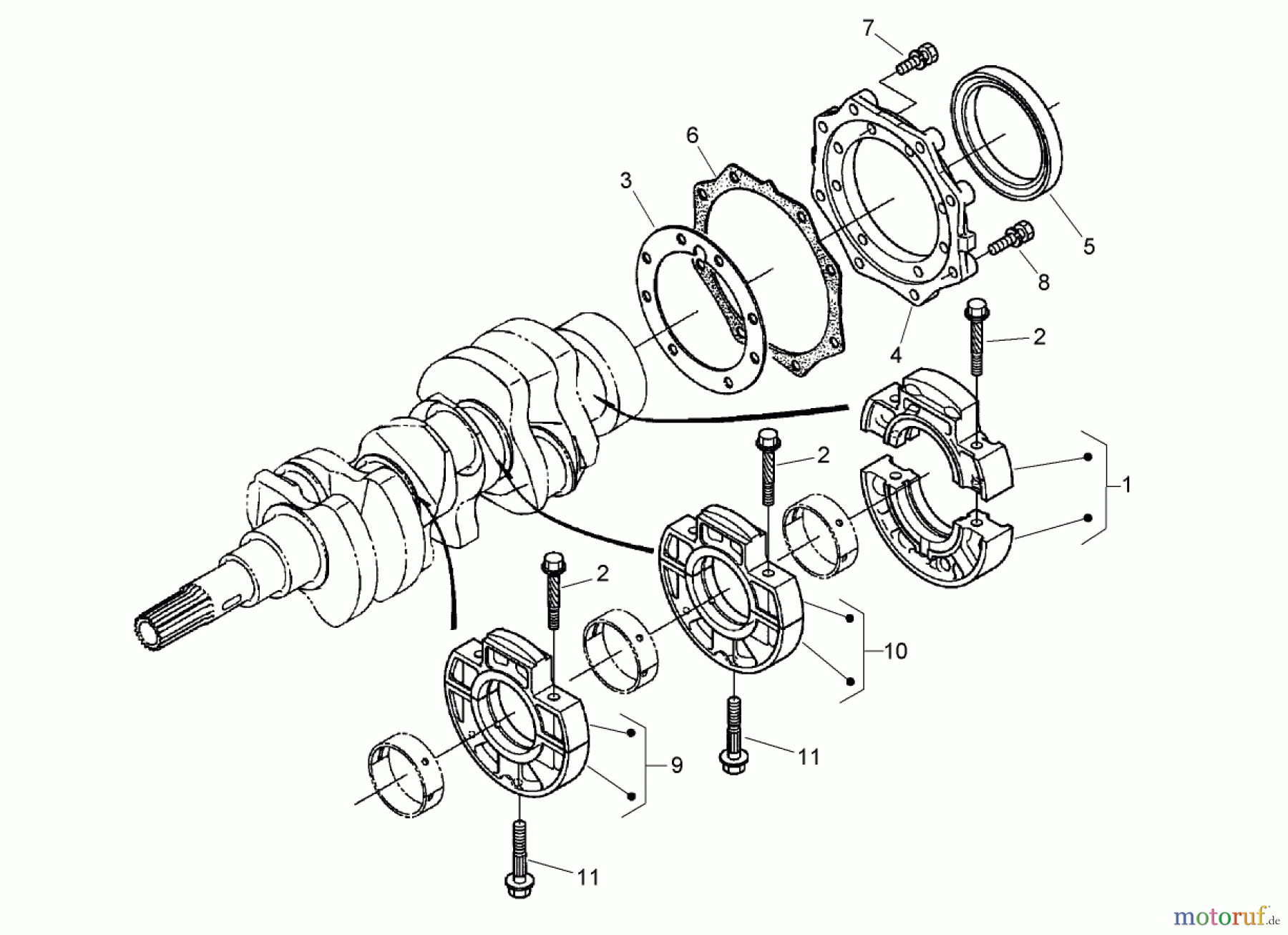 7
6
3
5
8
4
2
2
1
2
10
9
11
11
motoruf.de