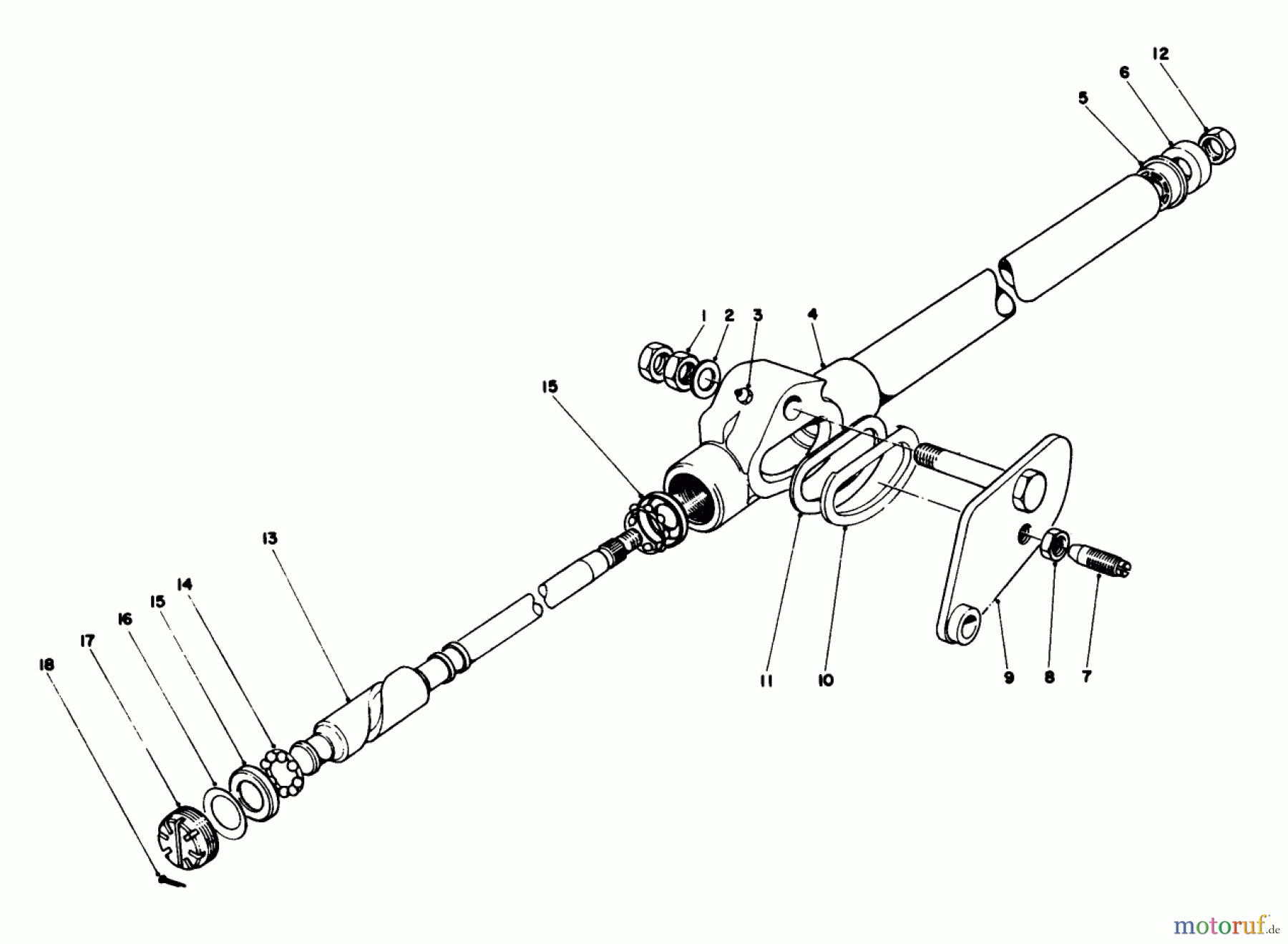 12
6
5
1
2
3
4
15
13
14
15
16
17
18
11
10
9
8
7
motoruf.de