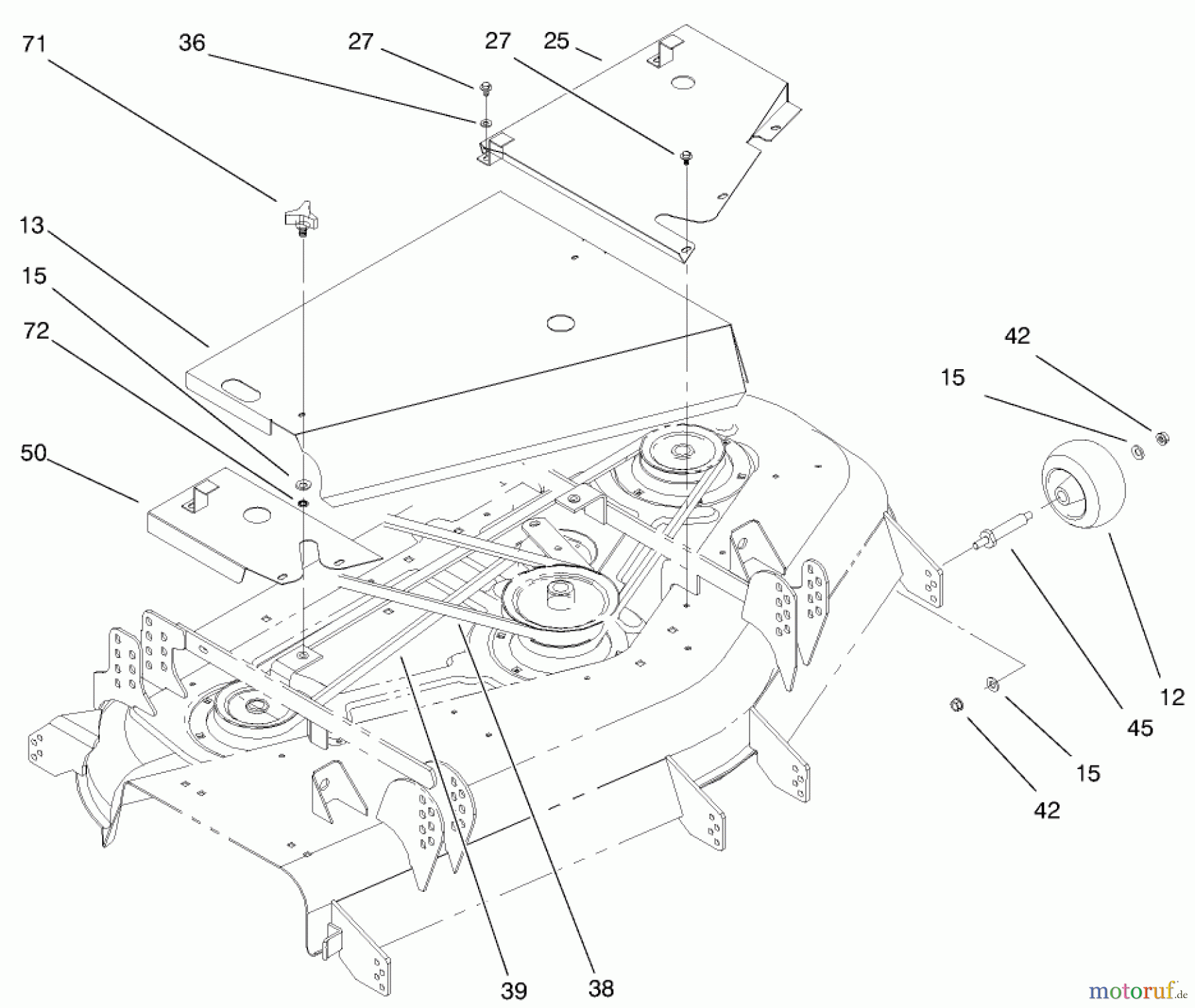 71
36
27
27
25
13
15
72
50
42
15
12
45
15
42
39
38
motoruf.de