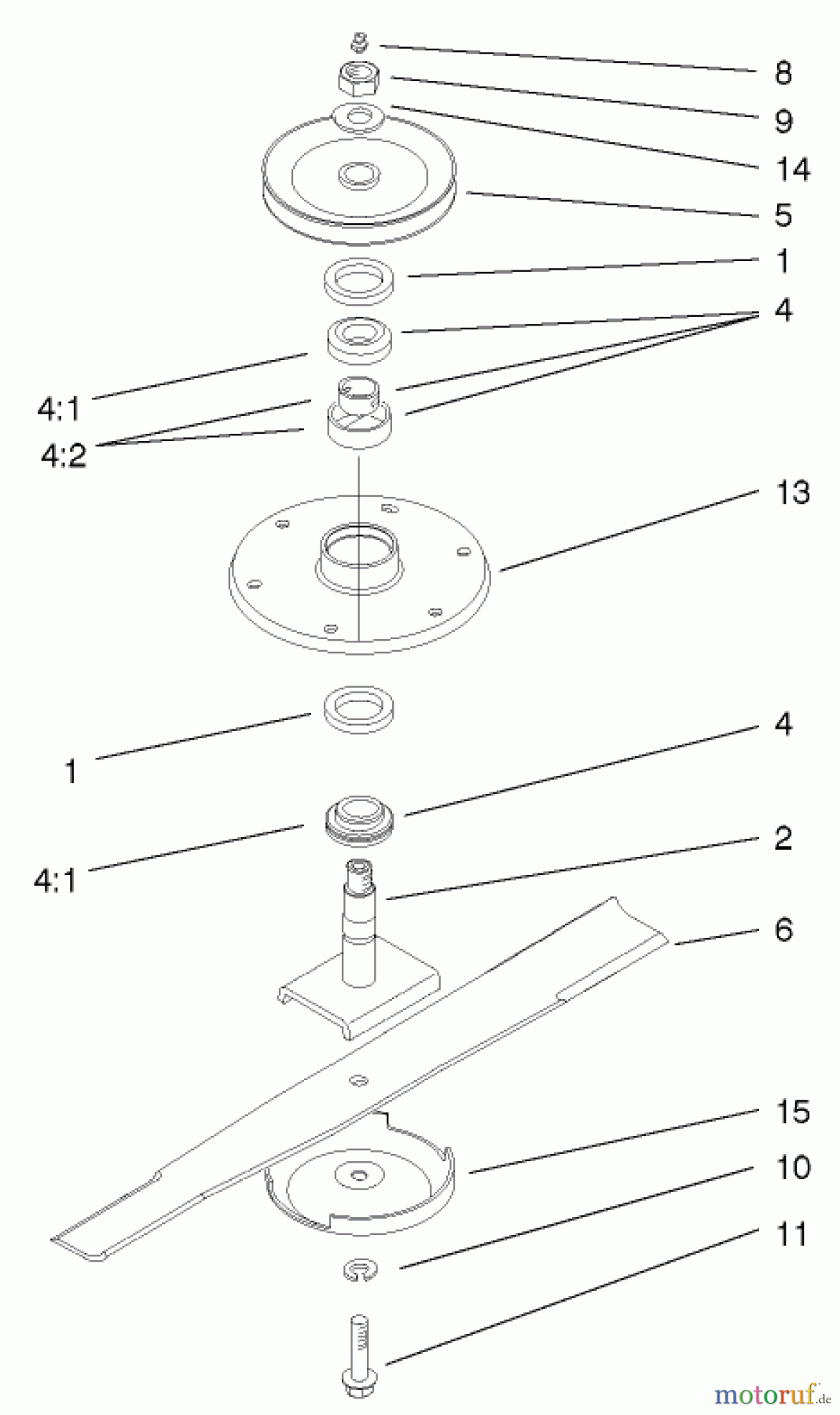 8
9
14
5
1
4
4:1
4:2
13
1
4
4:1
2
6
15
10
11
motoruf.de