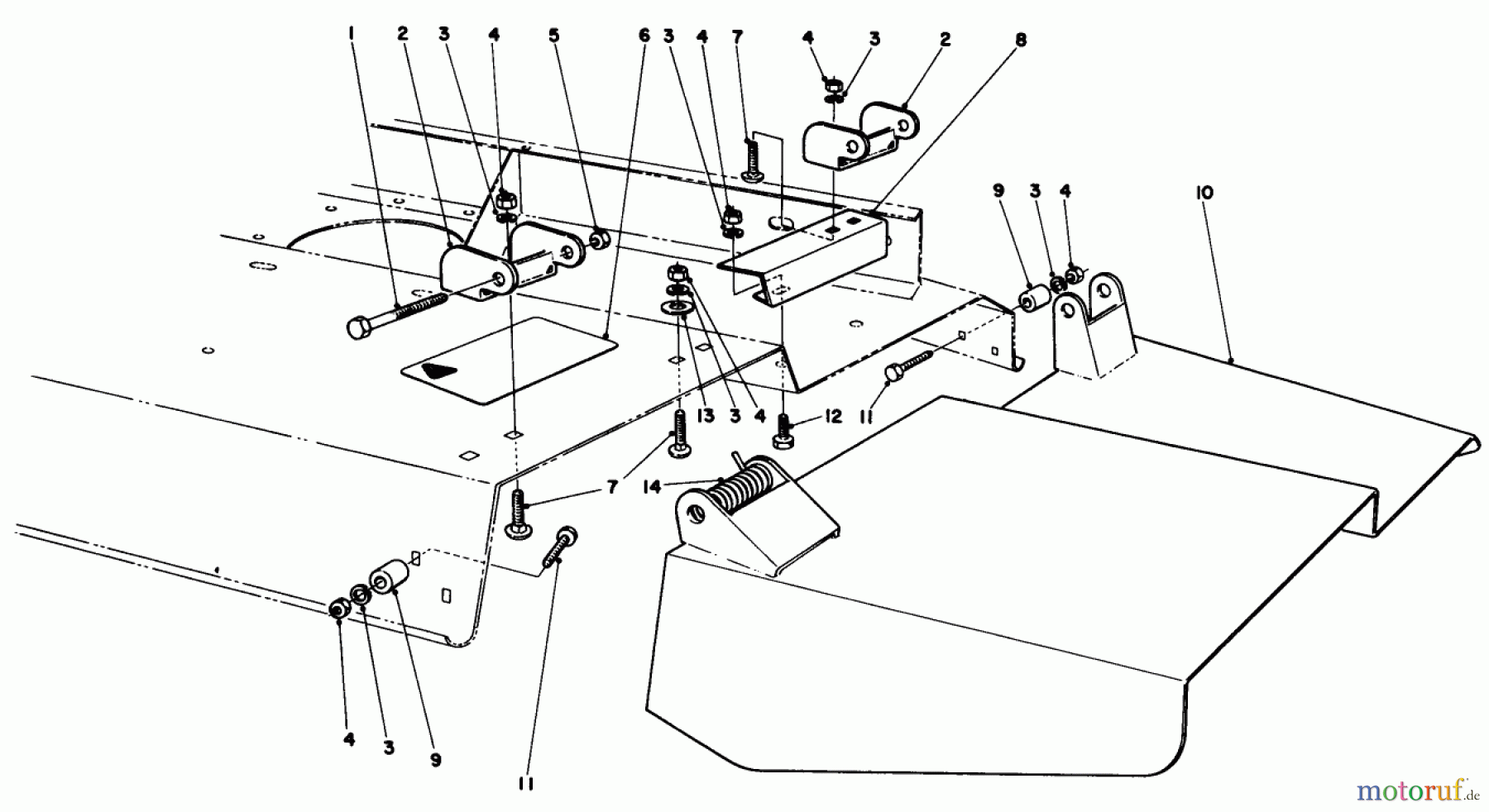 1 2 3 4 5 6 3 4 7 4 3 2 8

9 3 4 10

13 3 4 12 11

7 14

4 3 9 11

motoruf.de