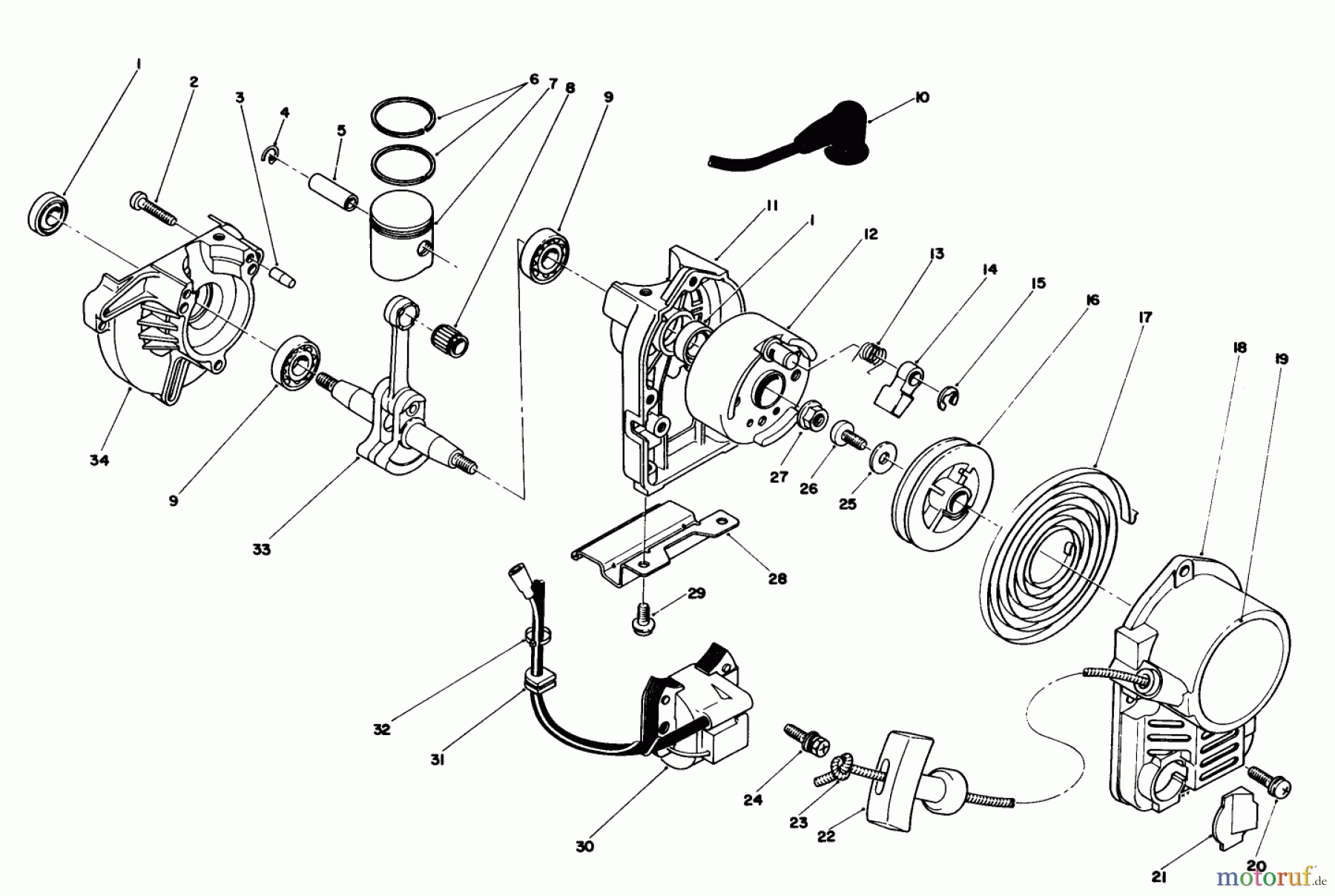 1
2
3
4
5
6
7
8
9
10
11
1
12
13
14
15
16
17
18
19
34
9
33
27
26
25
28
29
32
31
30
24
23
22
21
20
motoruf.de