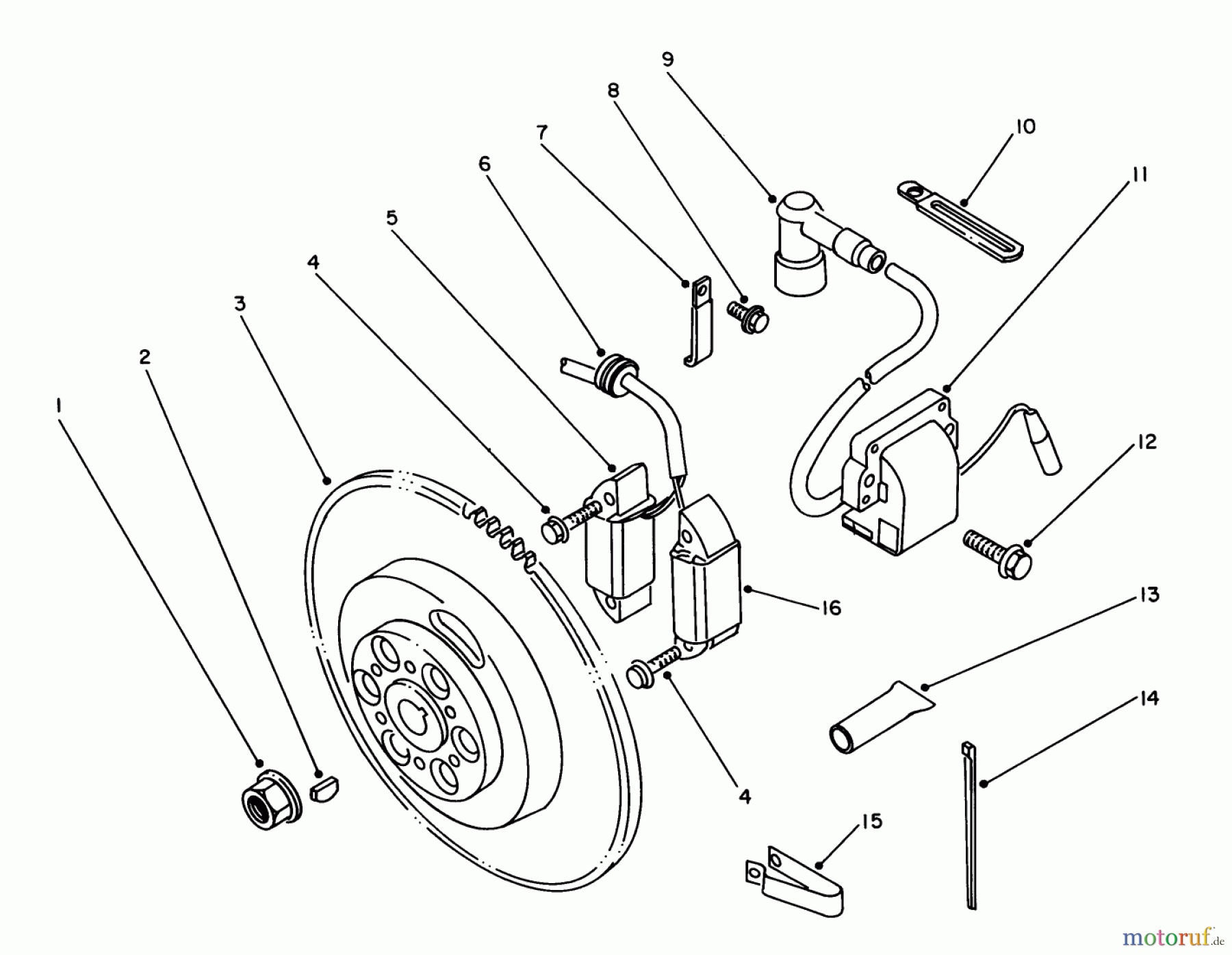 9
8
7
6
5
4
3
2
1
10
11
12
16
13
14
4
15
motoruf.de