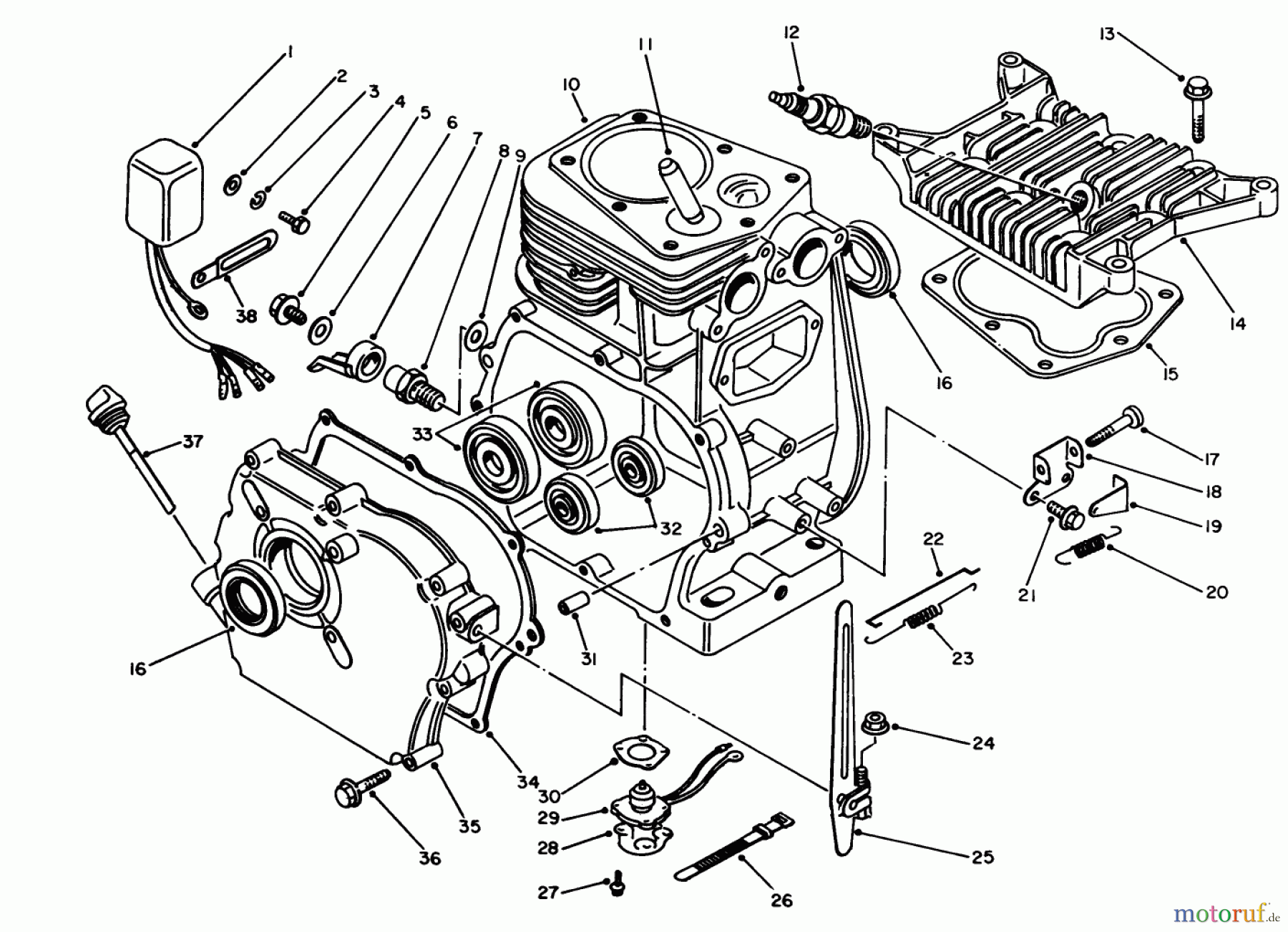 1
2
3
4
5
6
7
8
9
10
11
12
13
14
15
16
17
18
19
20
21
22
23
24
25
26
27
28
29
30
31
32
33
34
35
36
37
38
16
motoruf.de