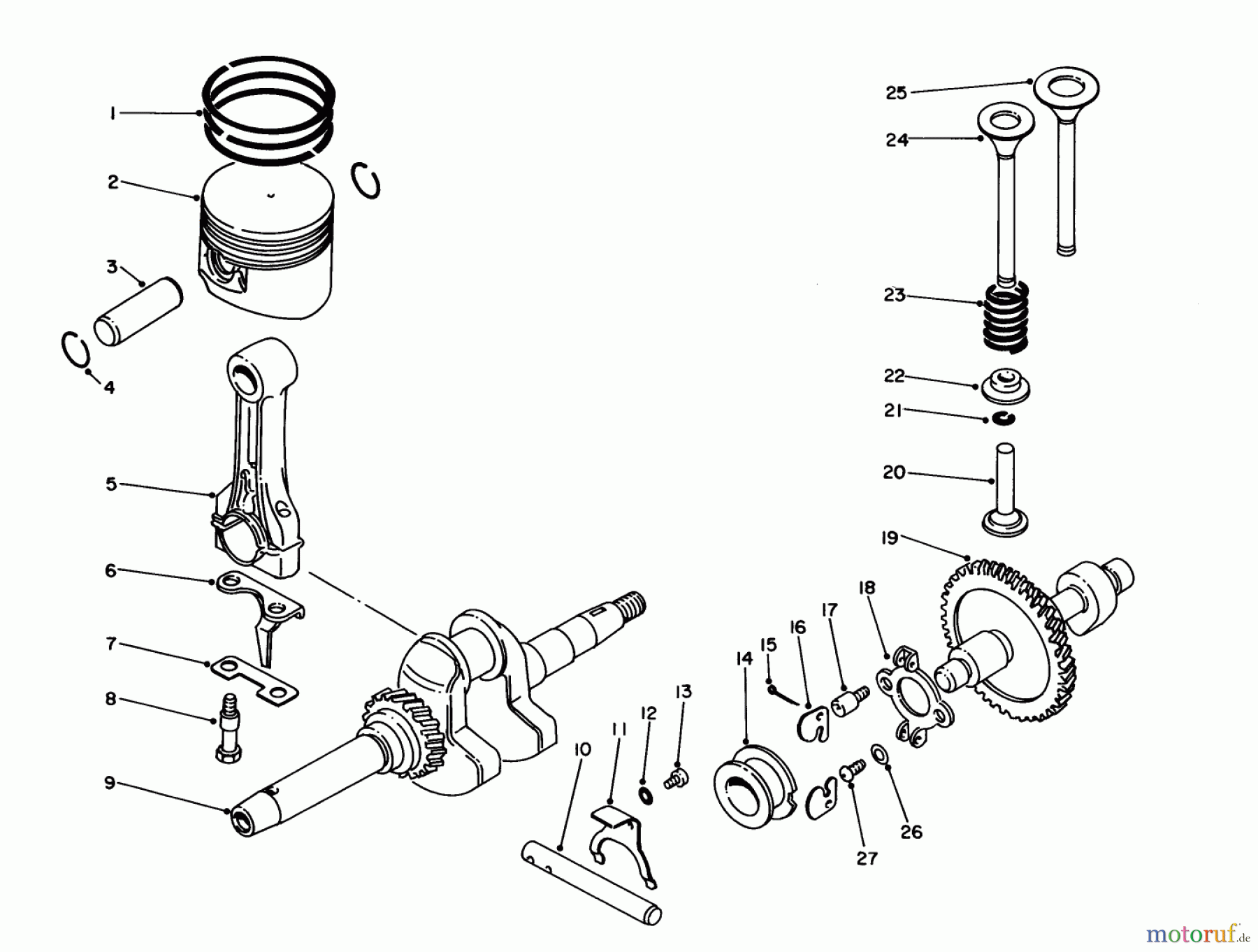 1
2
3
4
5
6
7
8
9
10
11
12
13
14
15
16
17
18
19
20
21
22
23
24
25
26
27
motoruf.de