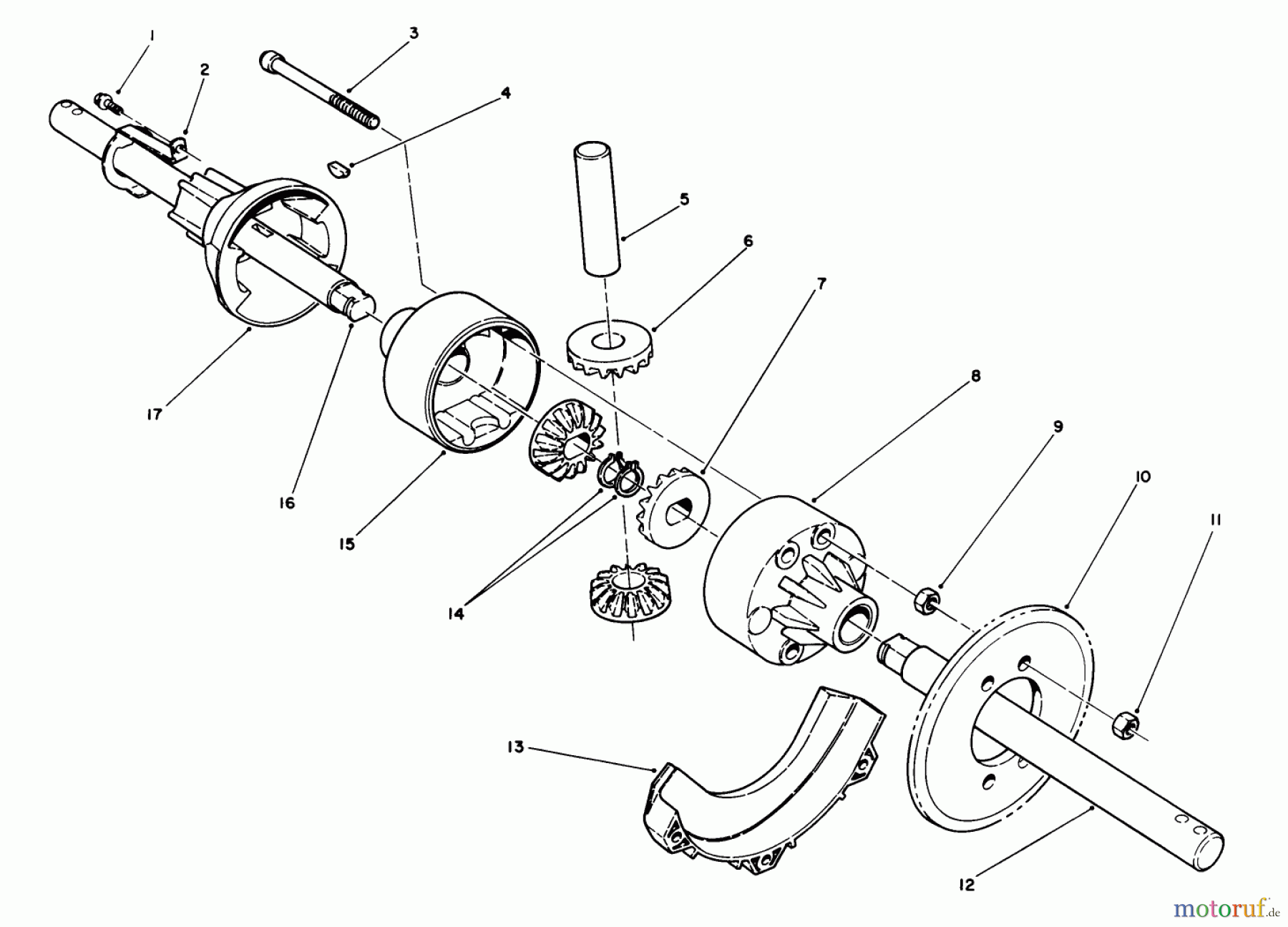 1
2
3
4
5
6
7
8
9
10
11
17
16
15
14
13
12
motoruf.de