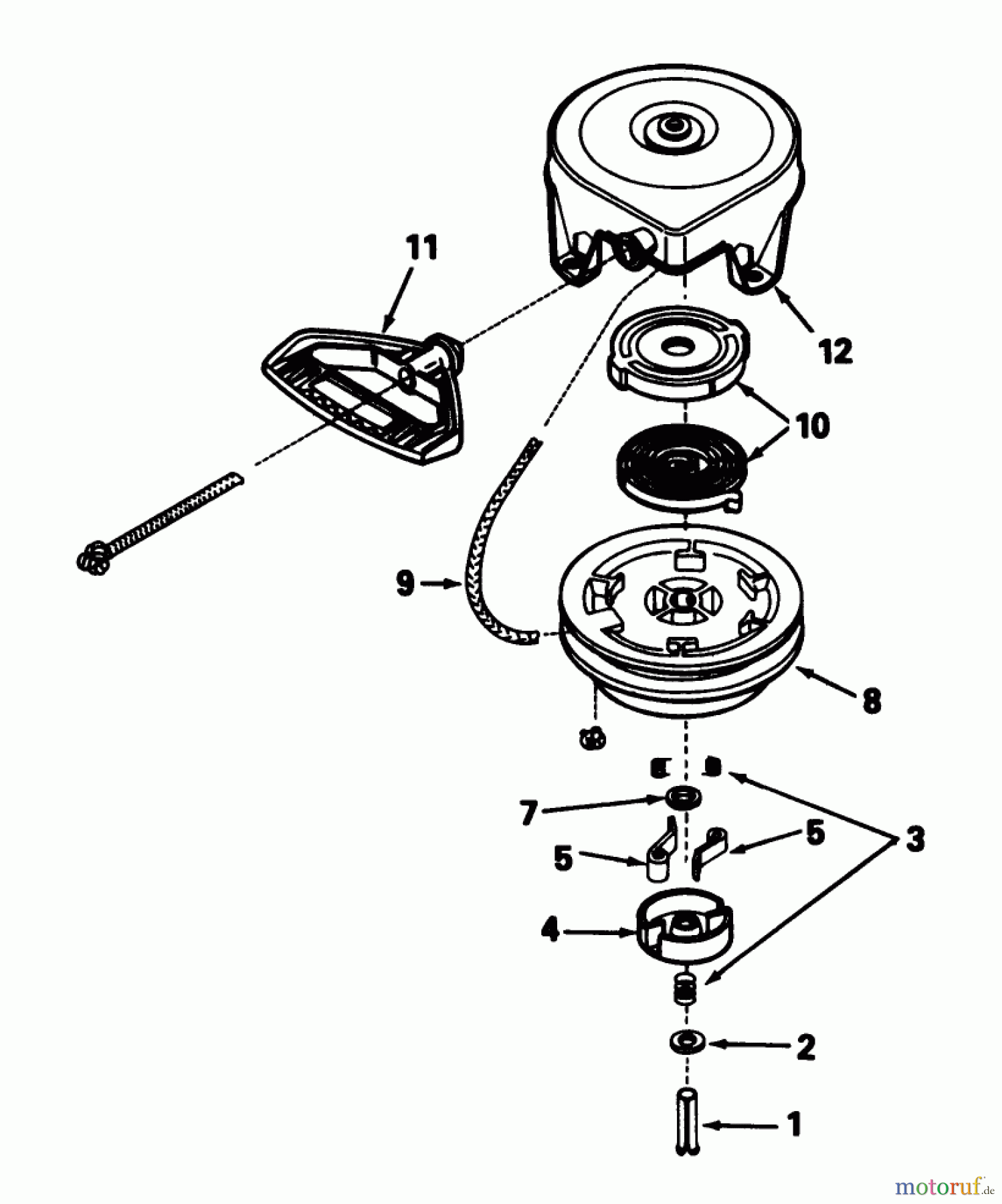 11

12

10

9

8

7

5

5

3

4

2

1

motoruf.de