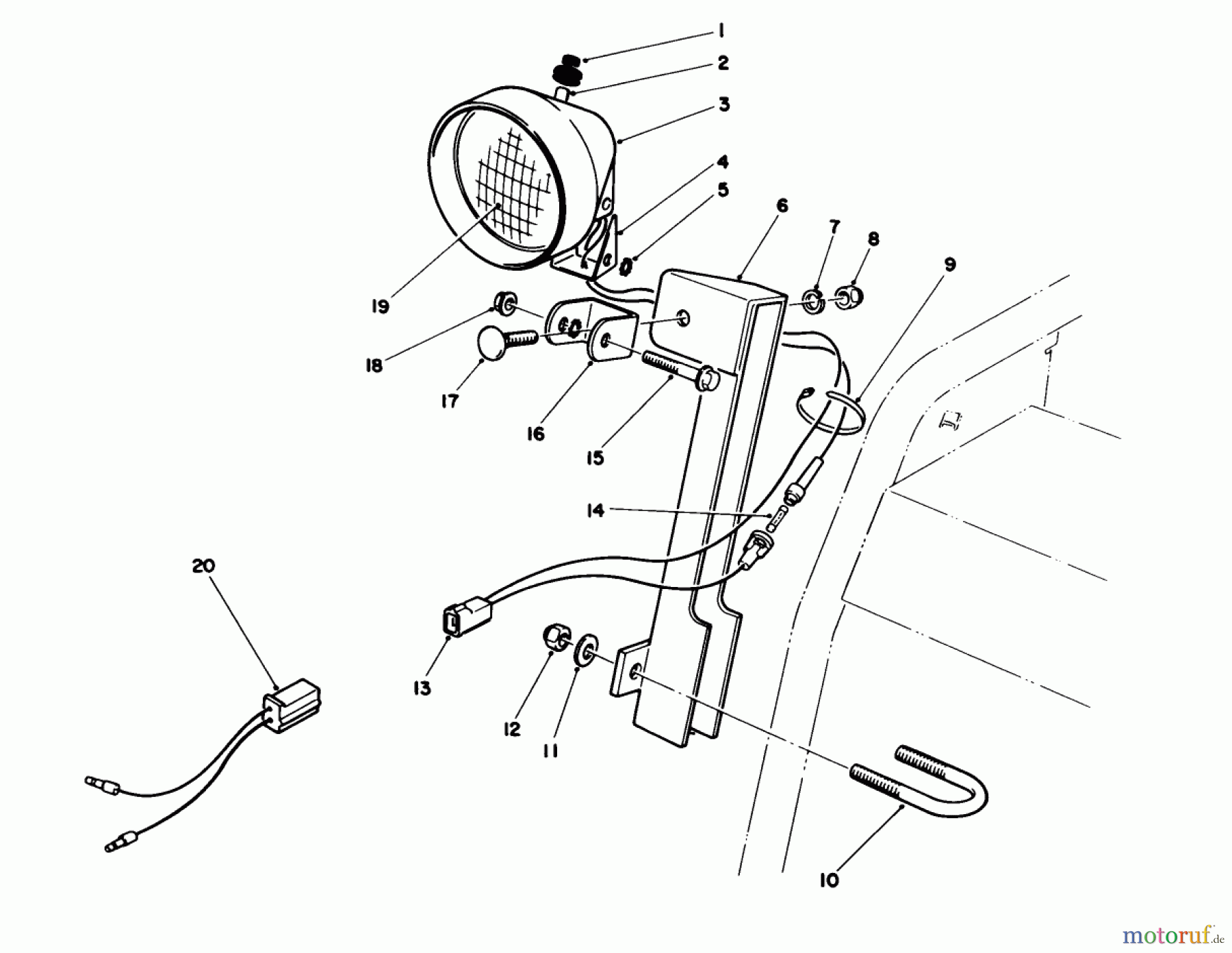 1
2
3
4
5
6
7
8
9
19
18
17
16
15
14
20
13
12
11
10
motoruf.de