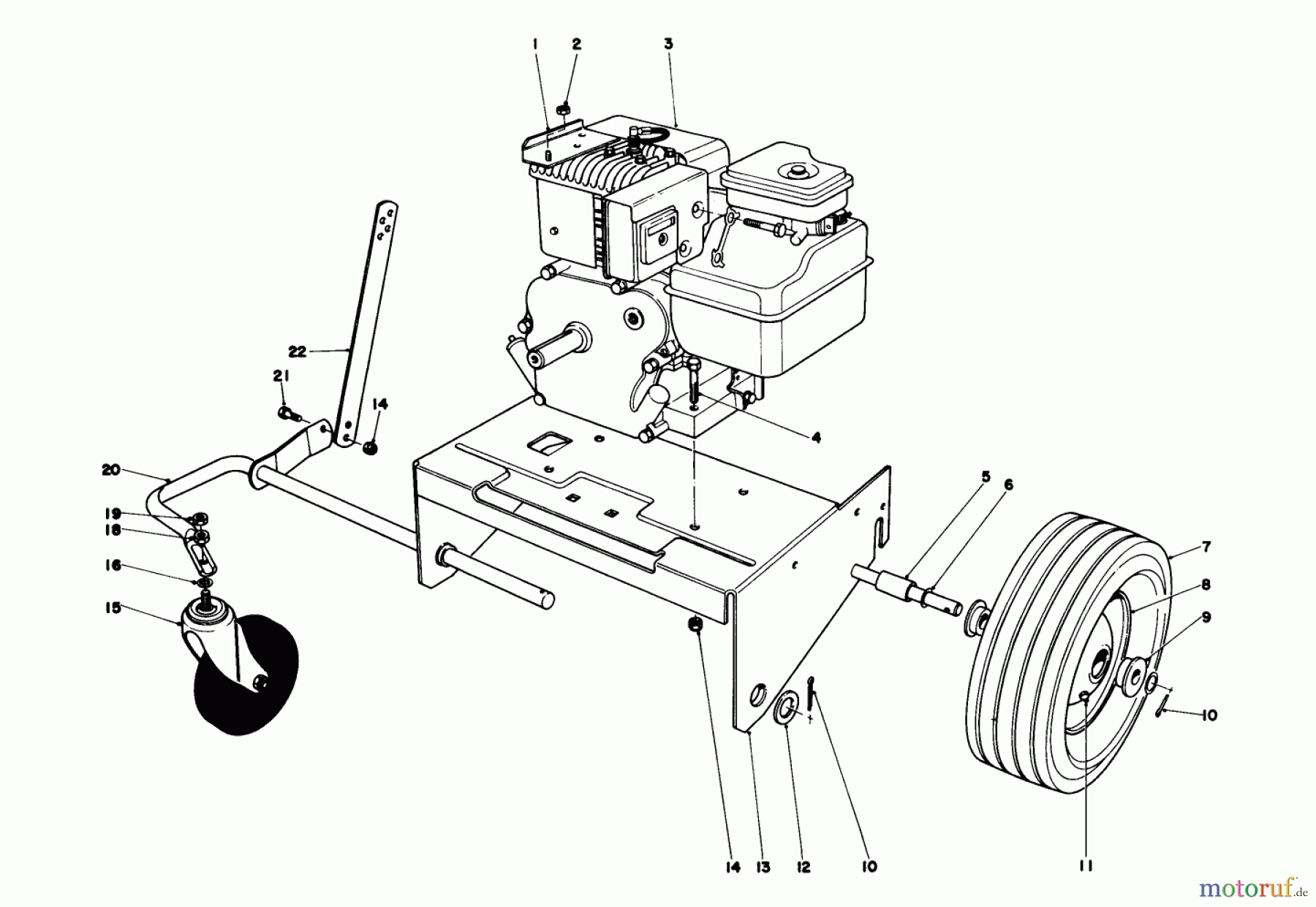 1
2
3
22
21
14
4
20
19
18
16
15
5
6
7
8
9
10
14
13
12
10
11
motoruf.de