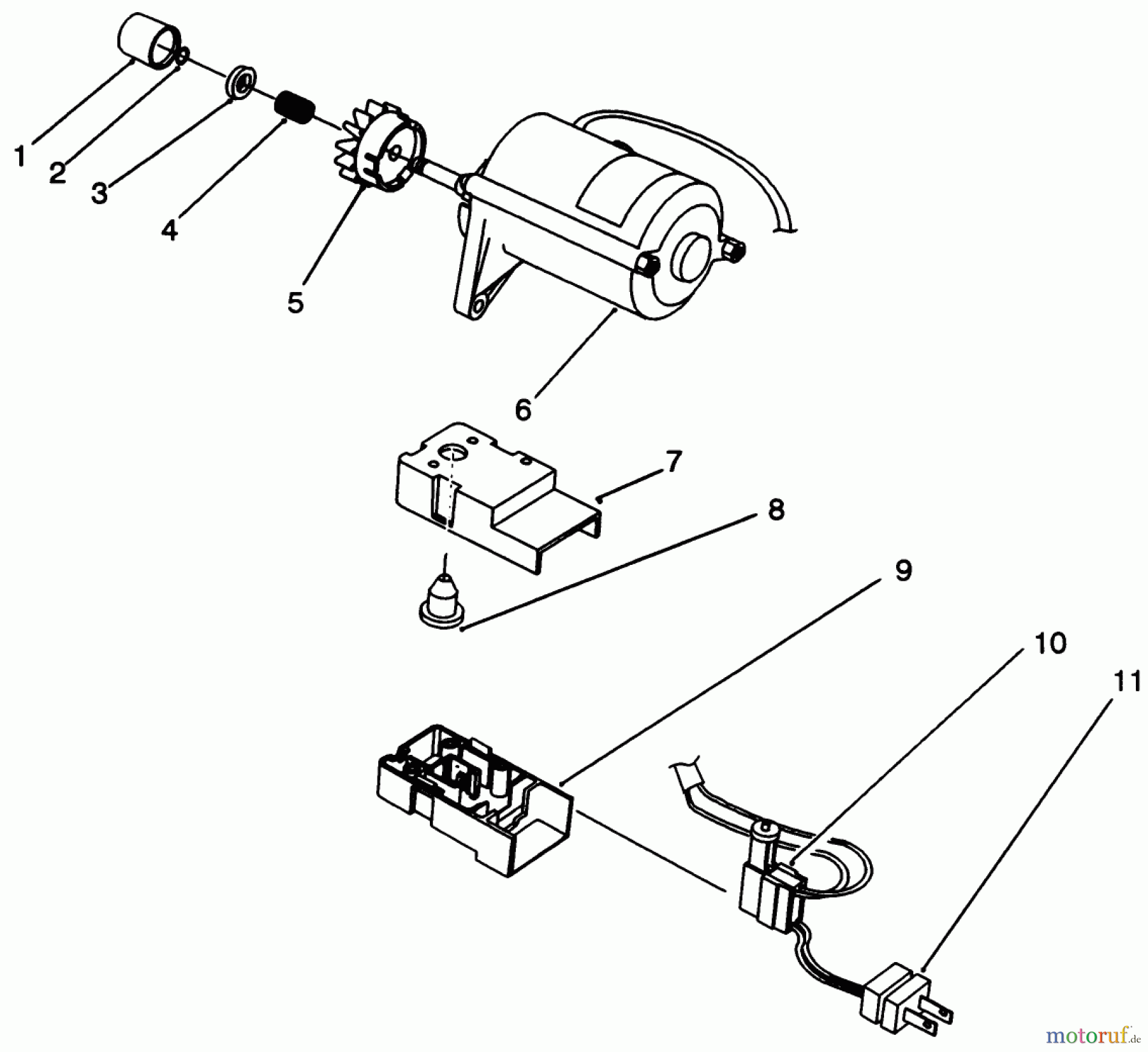 1
2
3
4
5
6
7
8
9
10
11
motoruf.de