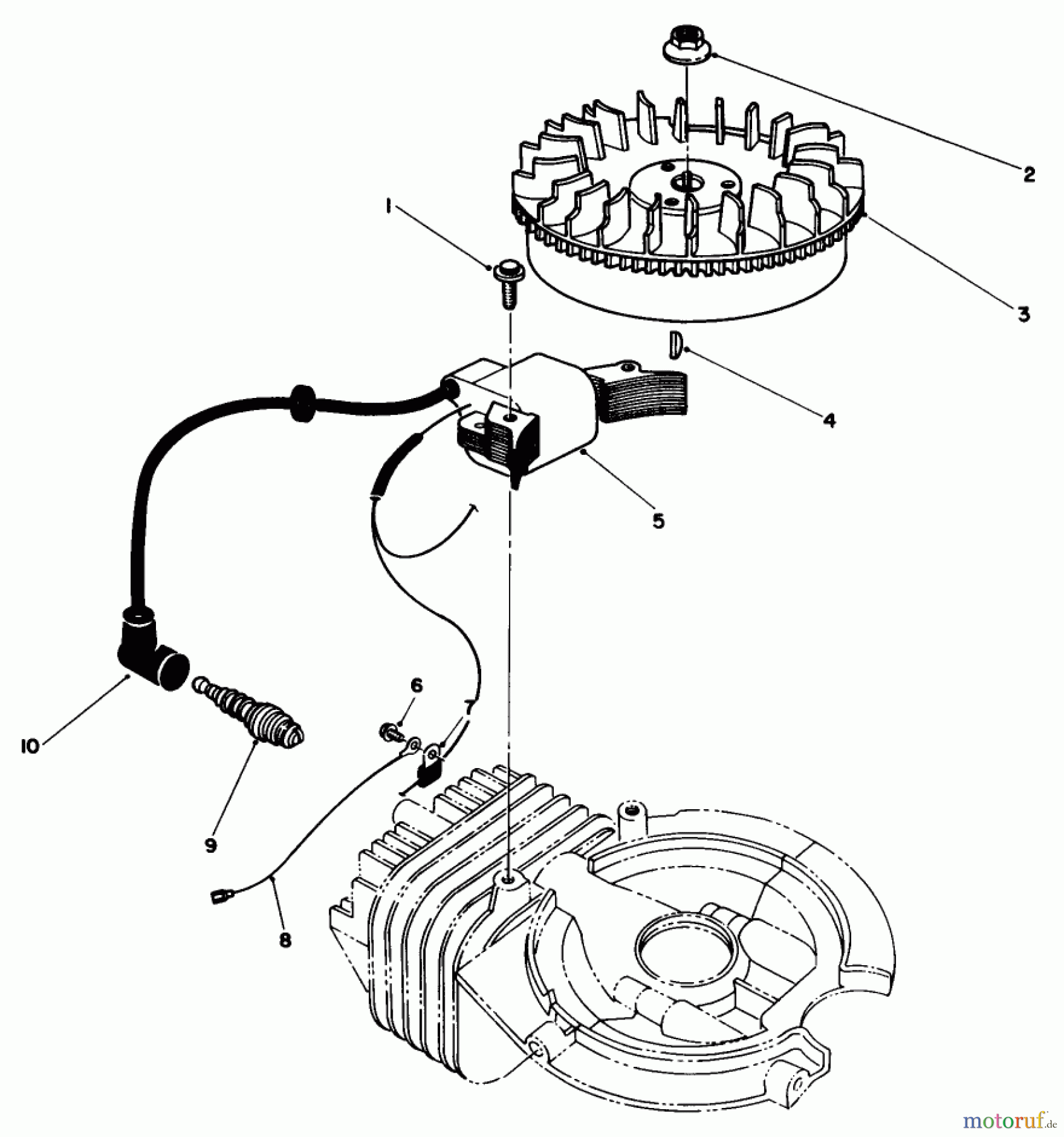 2

1

3

4

5

6

7

10

9

8

motoruf.de