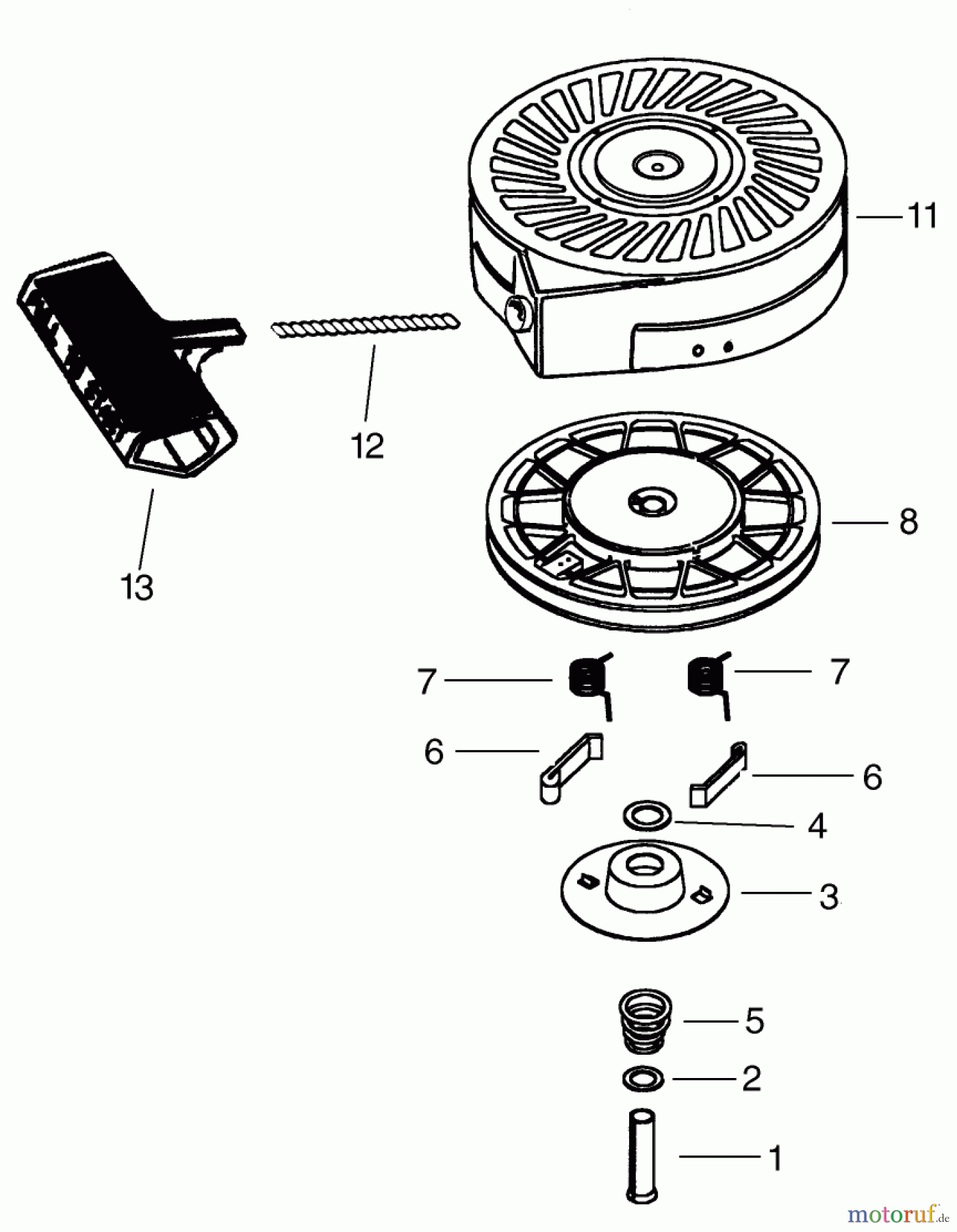 11

12

13

8

7

7

6

6

4

3

5

2

1

motoruf.de