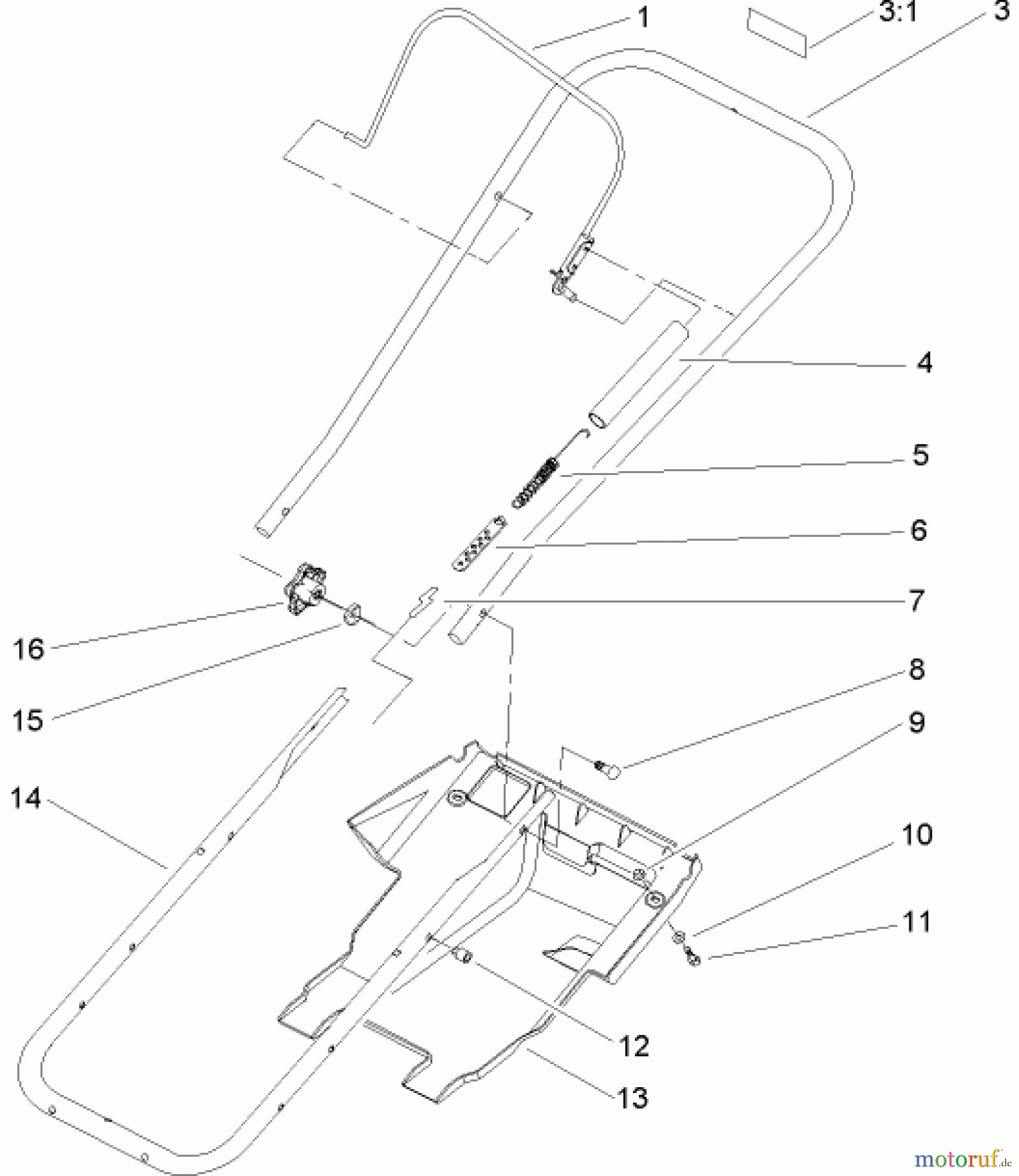 1
3:1
3
4
5
6
7
16
15
8
9
14
10
11
12
13
motoruf.de