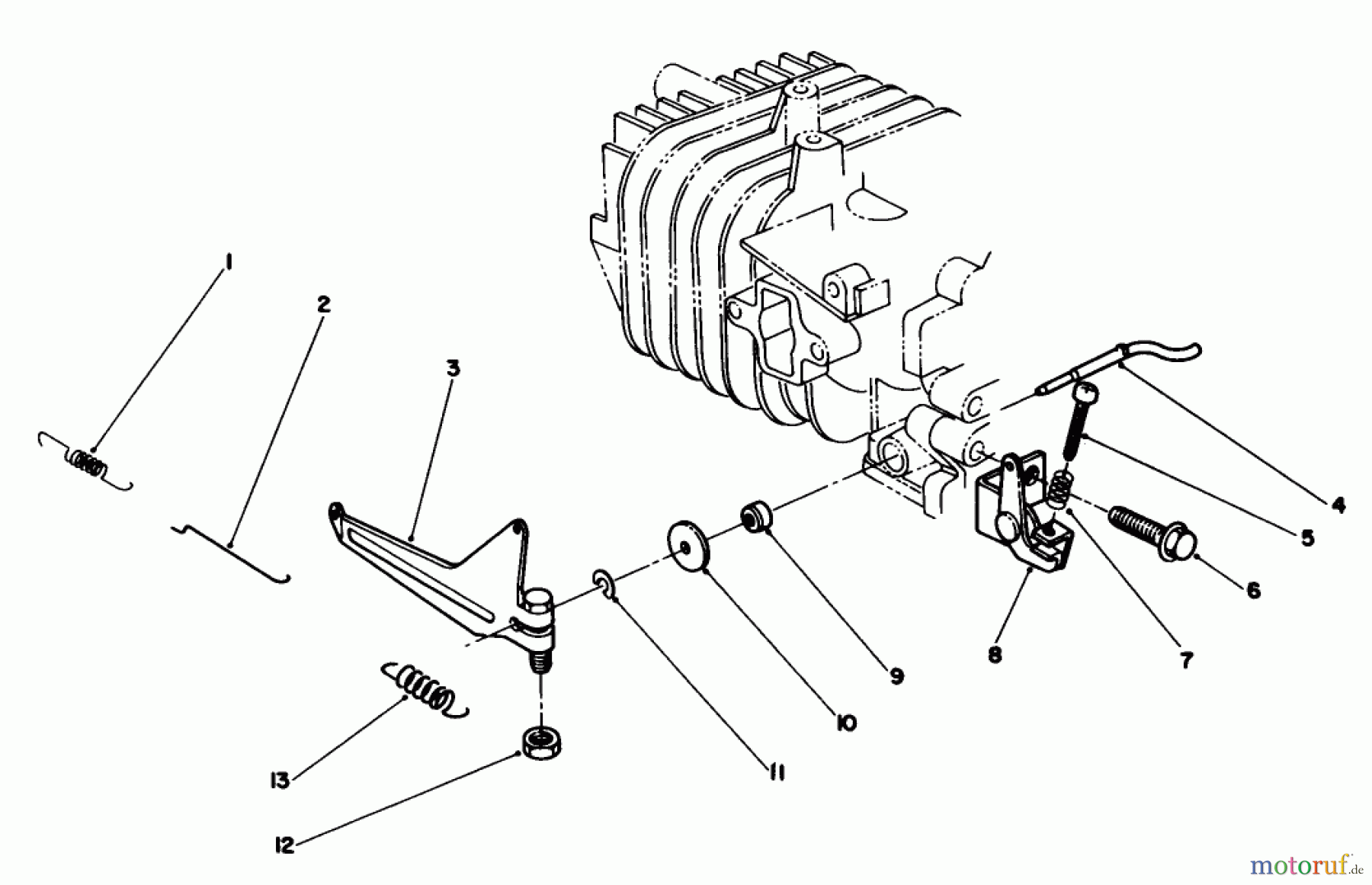 1
2
3
4
5
6
7
8
9
10
11
12
13
motoruf.de