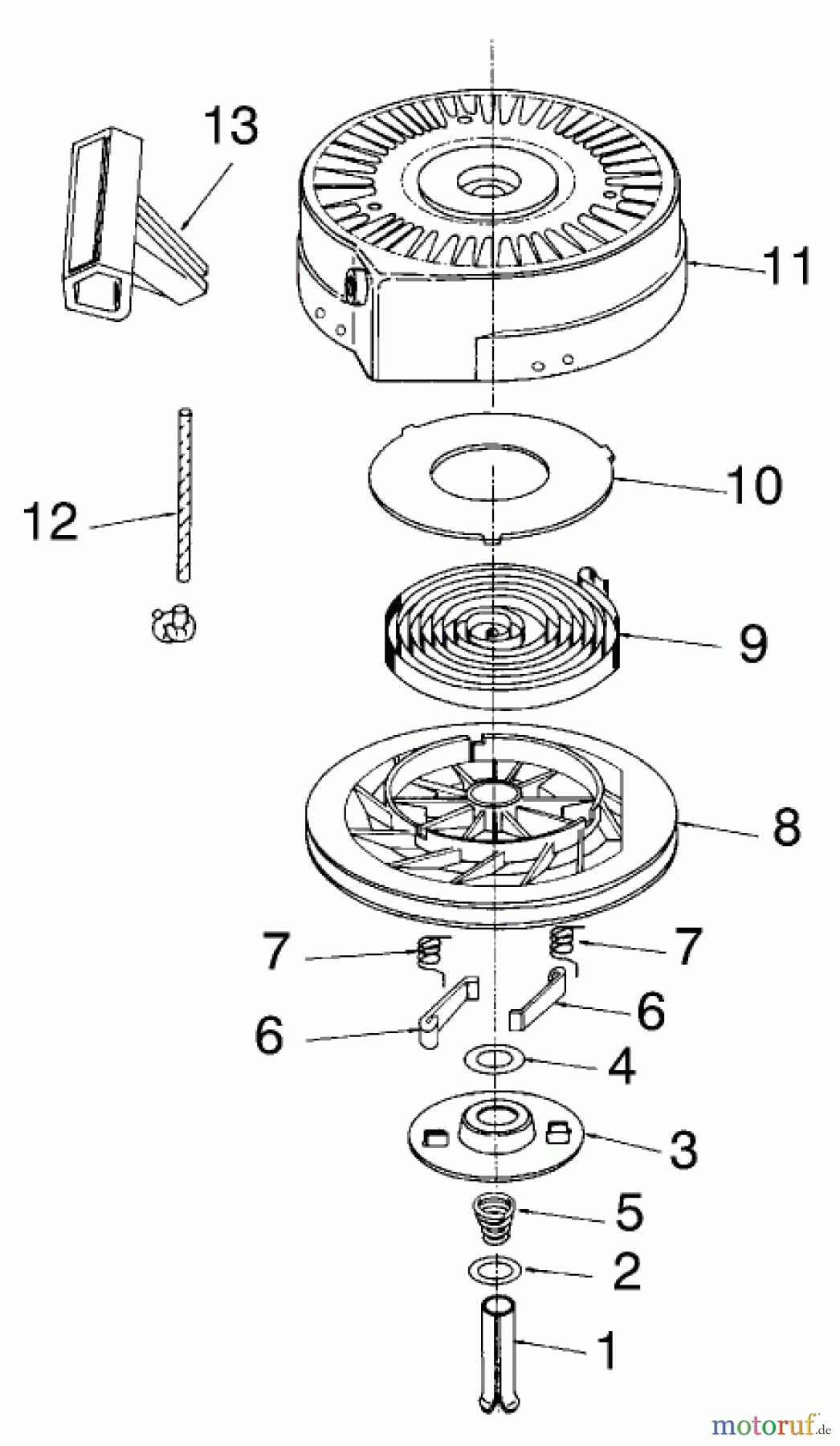 13
11
12
10
9
8
7
7
6
6
4
3
5
2
1
motoruf.de