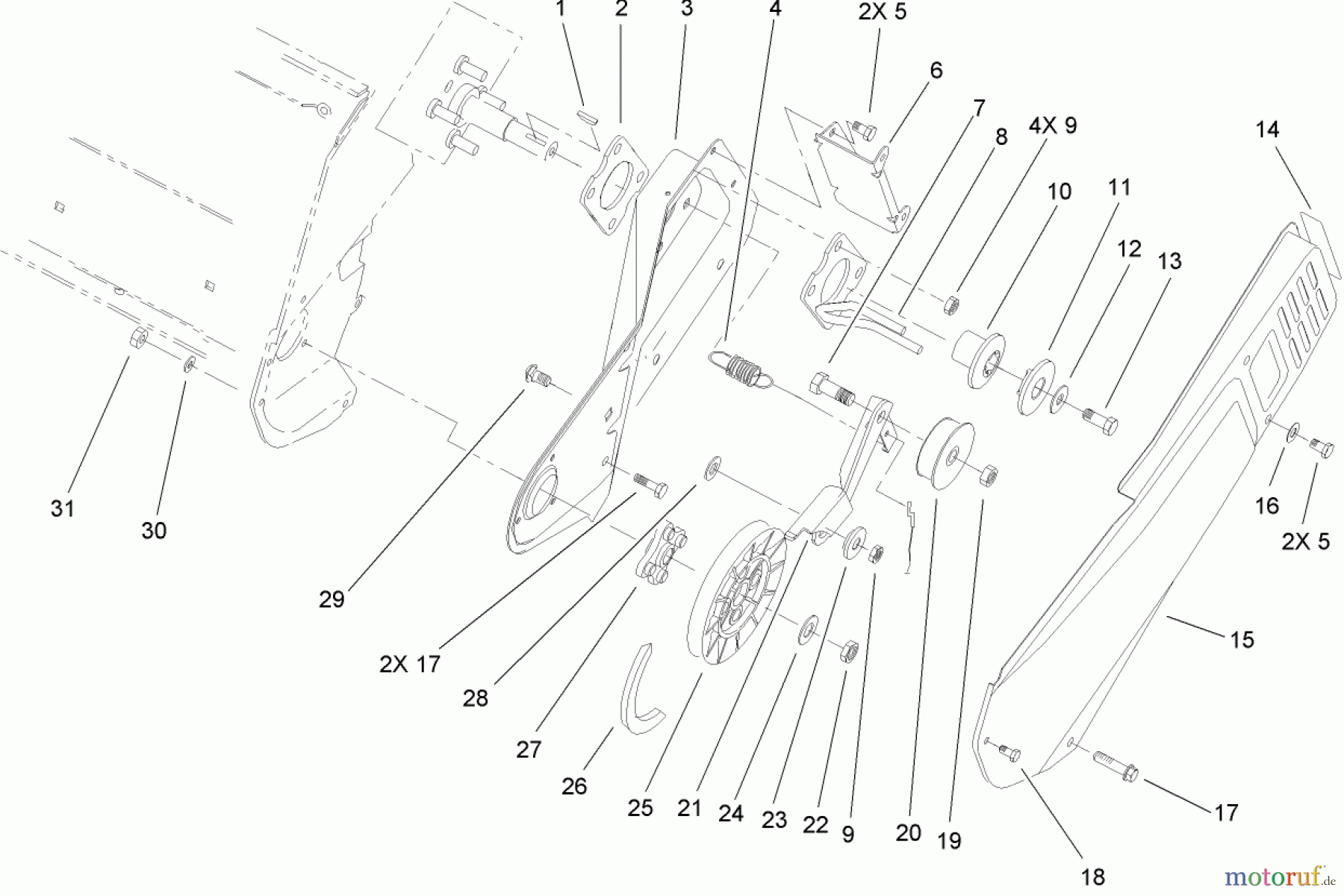 1
2
3
4
2X 5
6
7
8
4X 9
10
11
12
13
14
31
30
29
2X 17
28
27
26
25
21
24
23
22
9
20
19
16
2X 5
15
17
18
motoruf.de