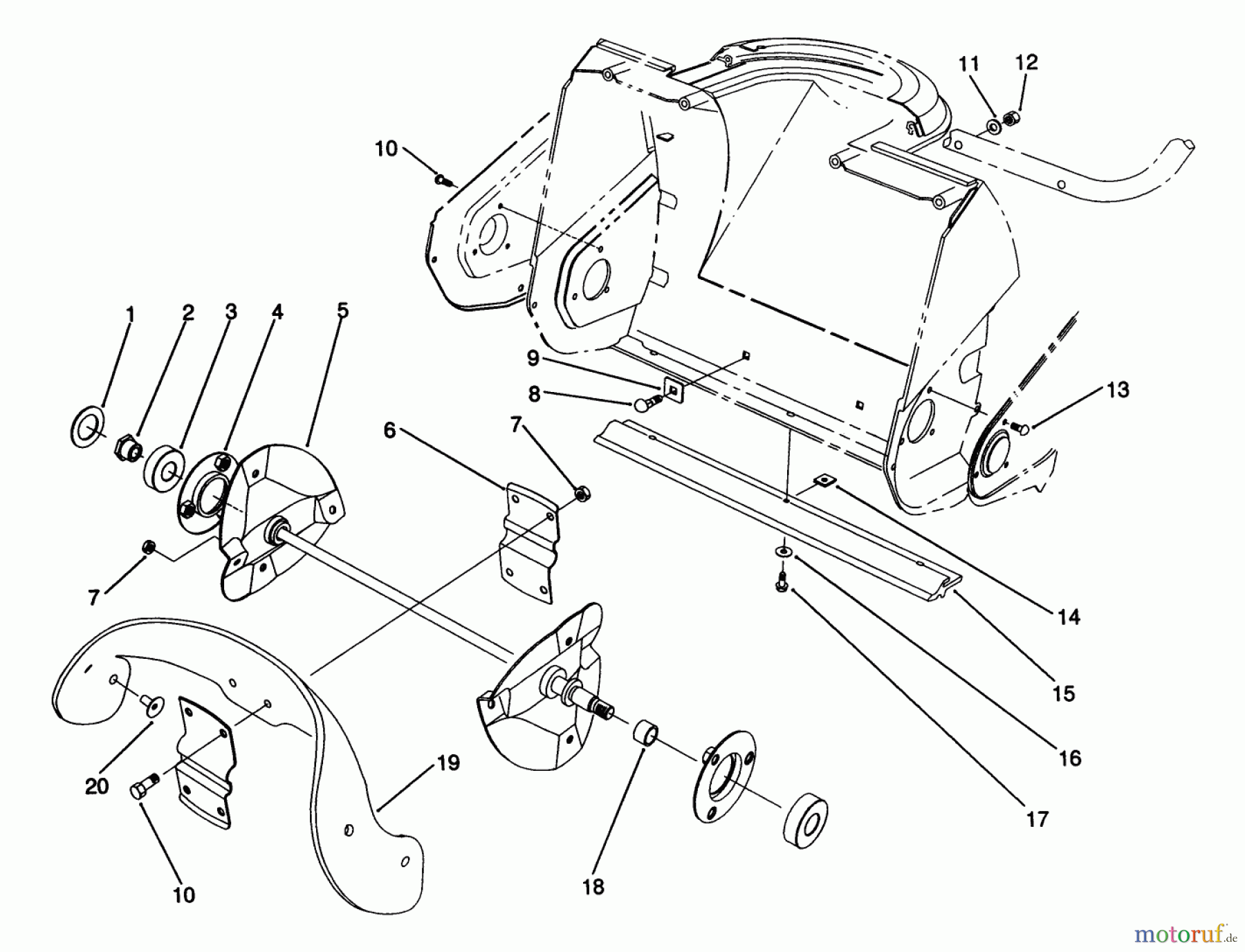 11
12
10
1
2
3
4
5
9
8
13
6
7
7
14
15
16
17
19
20
10
18
motoruf.de