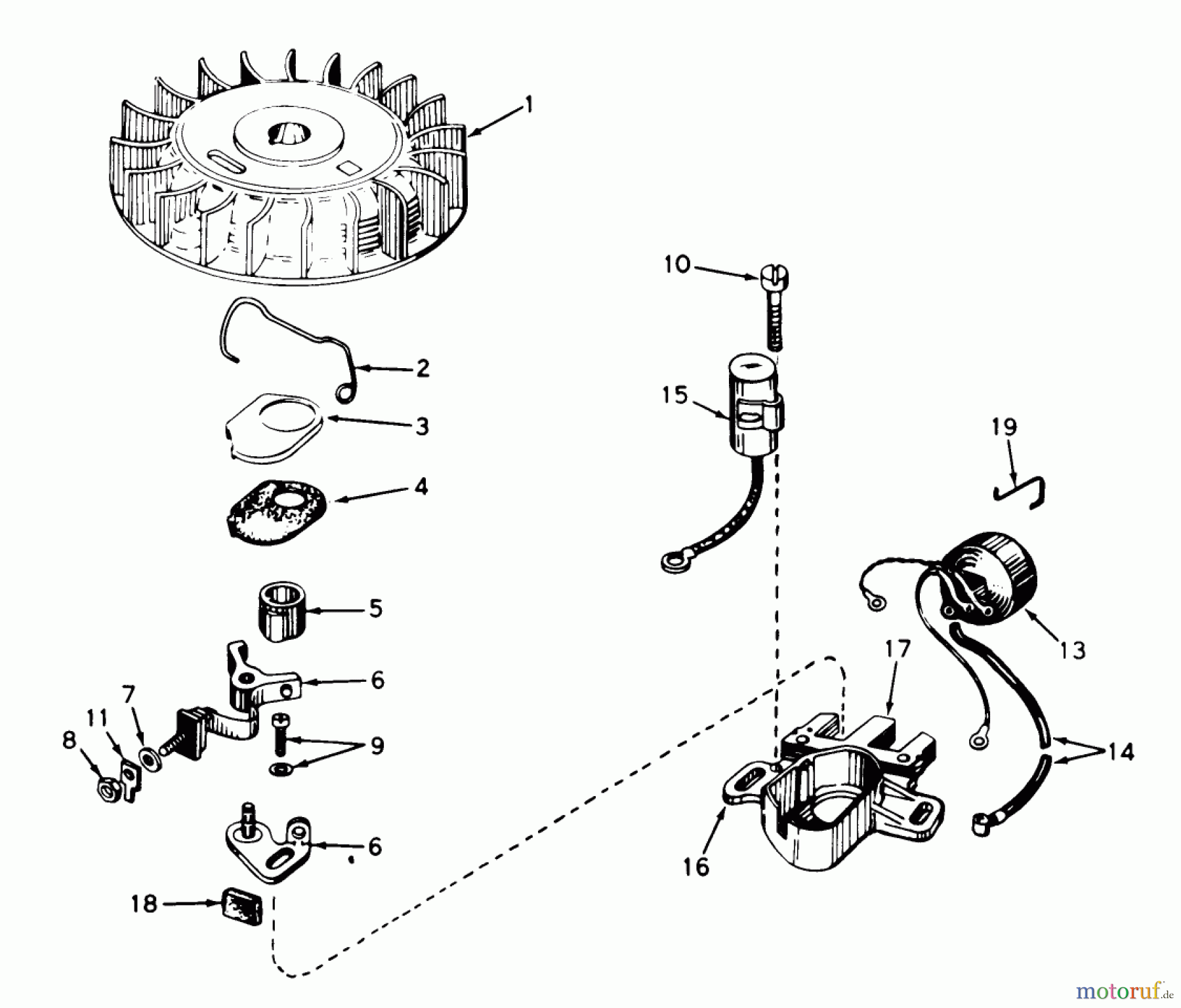 1
2
3
4
5
6
7
11
8
9
6
18
10
15
19
13
17
14
16
motoruf.de