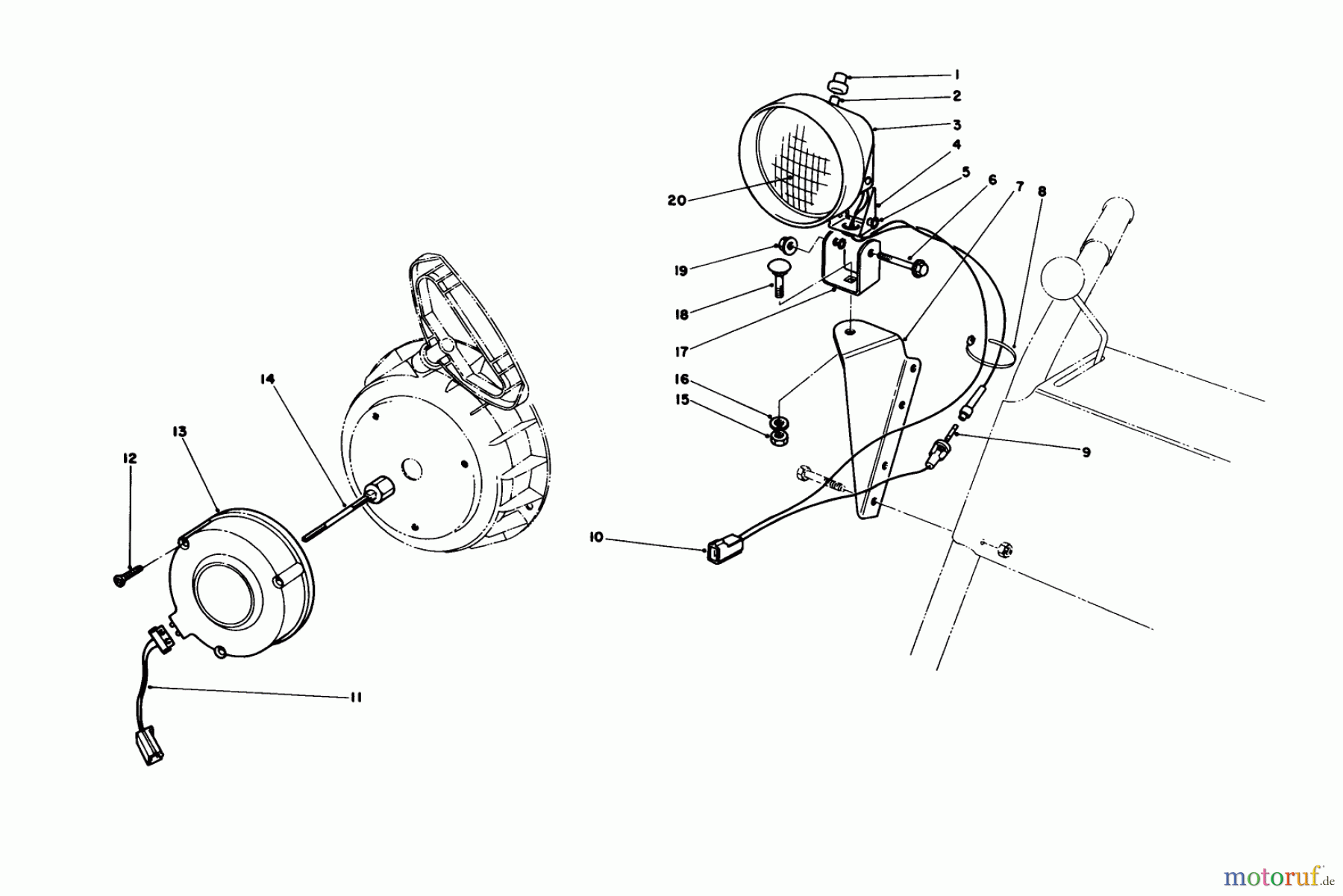 1
2
3
4
5
6
7
8
20
19
18
17
16
15
9
10
14
13
12
11
motoruf.de