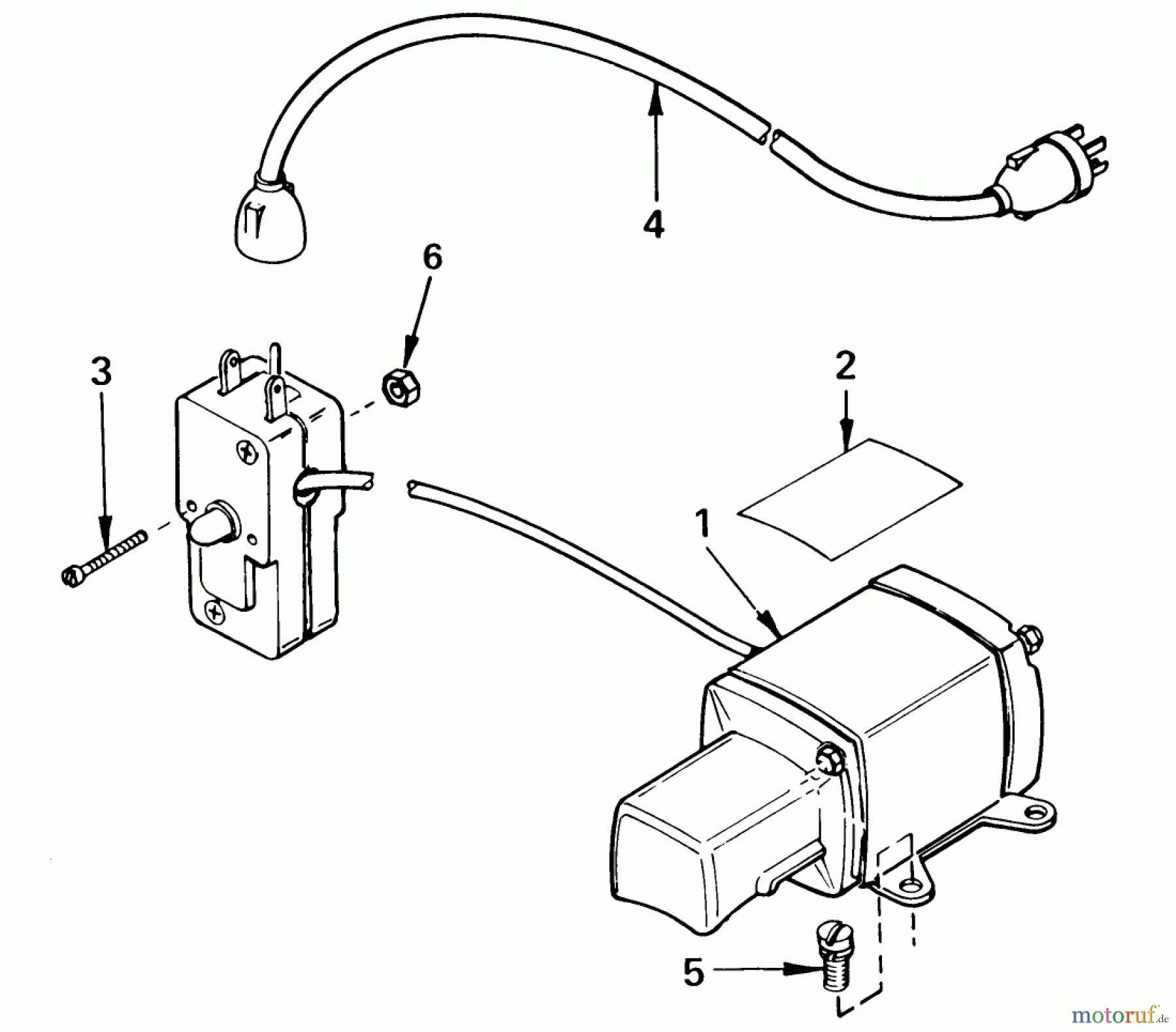 4

6

3

2

1

5

motoruf.de