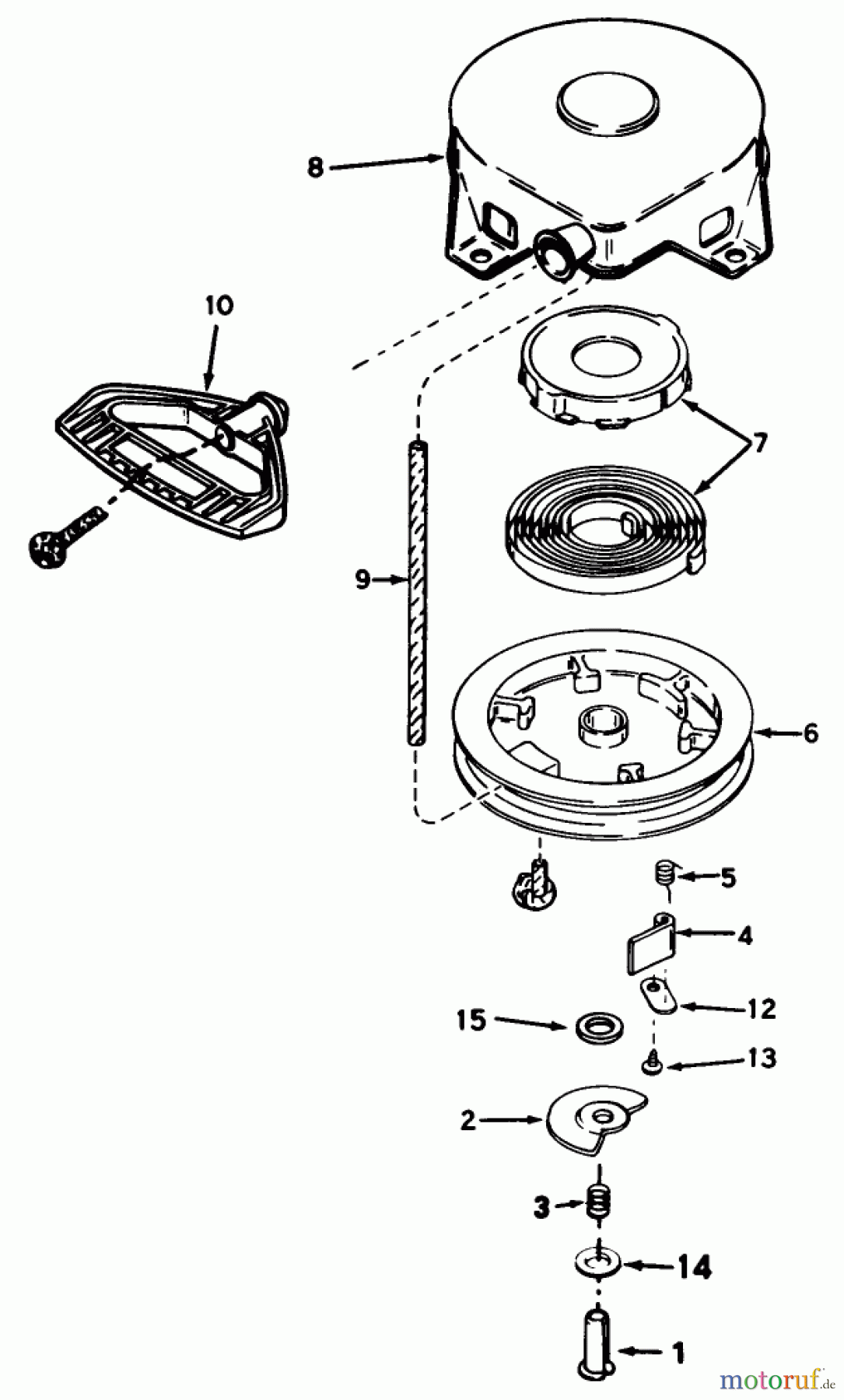 8

10

7

9

6

5

4

12

15

13

2

3

14

1

motoruf.de