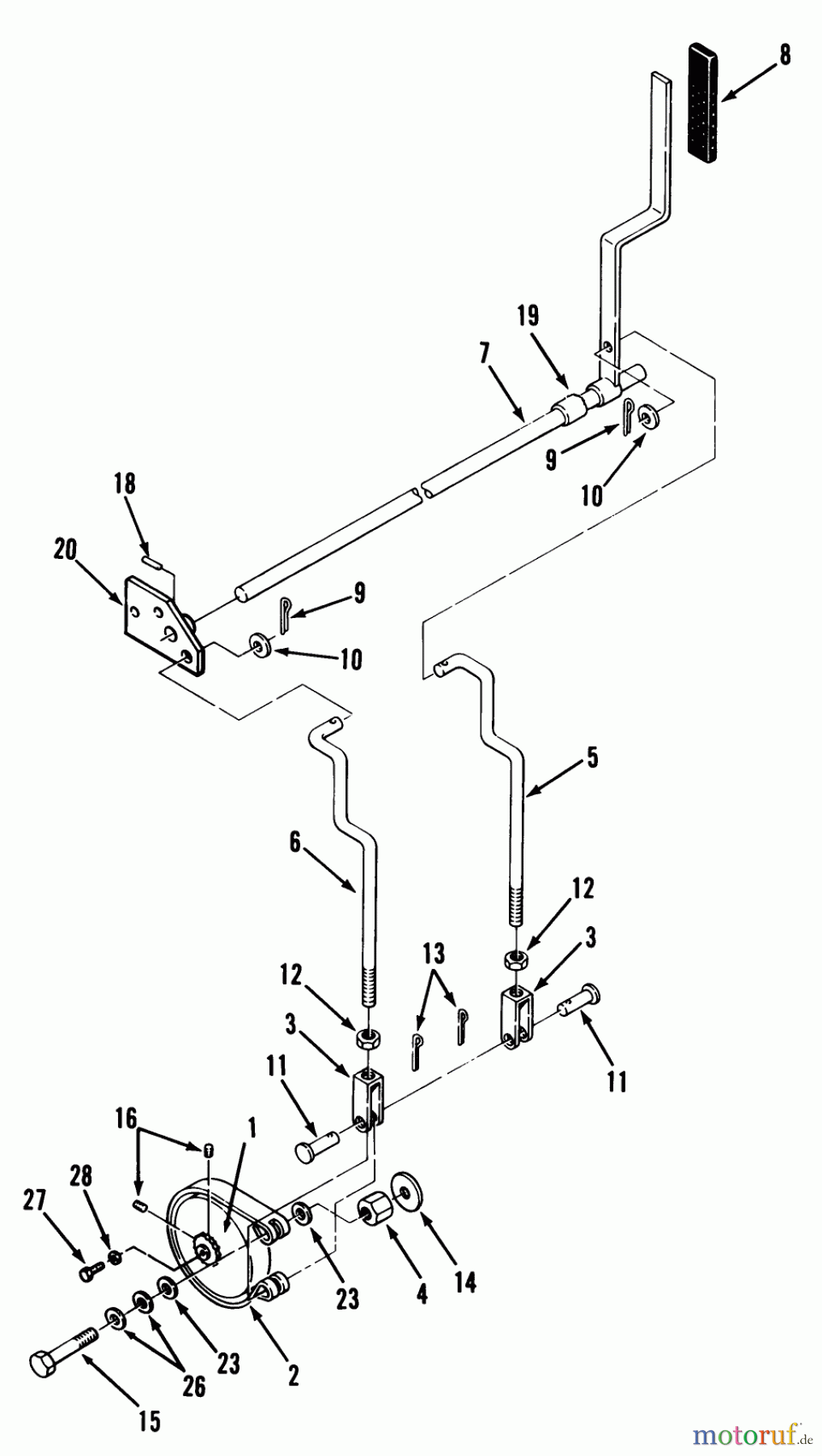 8
19
7
9
10
18
20
9
10
5
6
12
3
13
12
3
11
11
16
1
28
27
23
4
14
23
2
26
15
motoruf.de