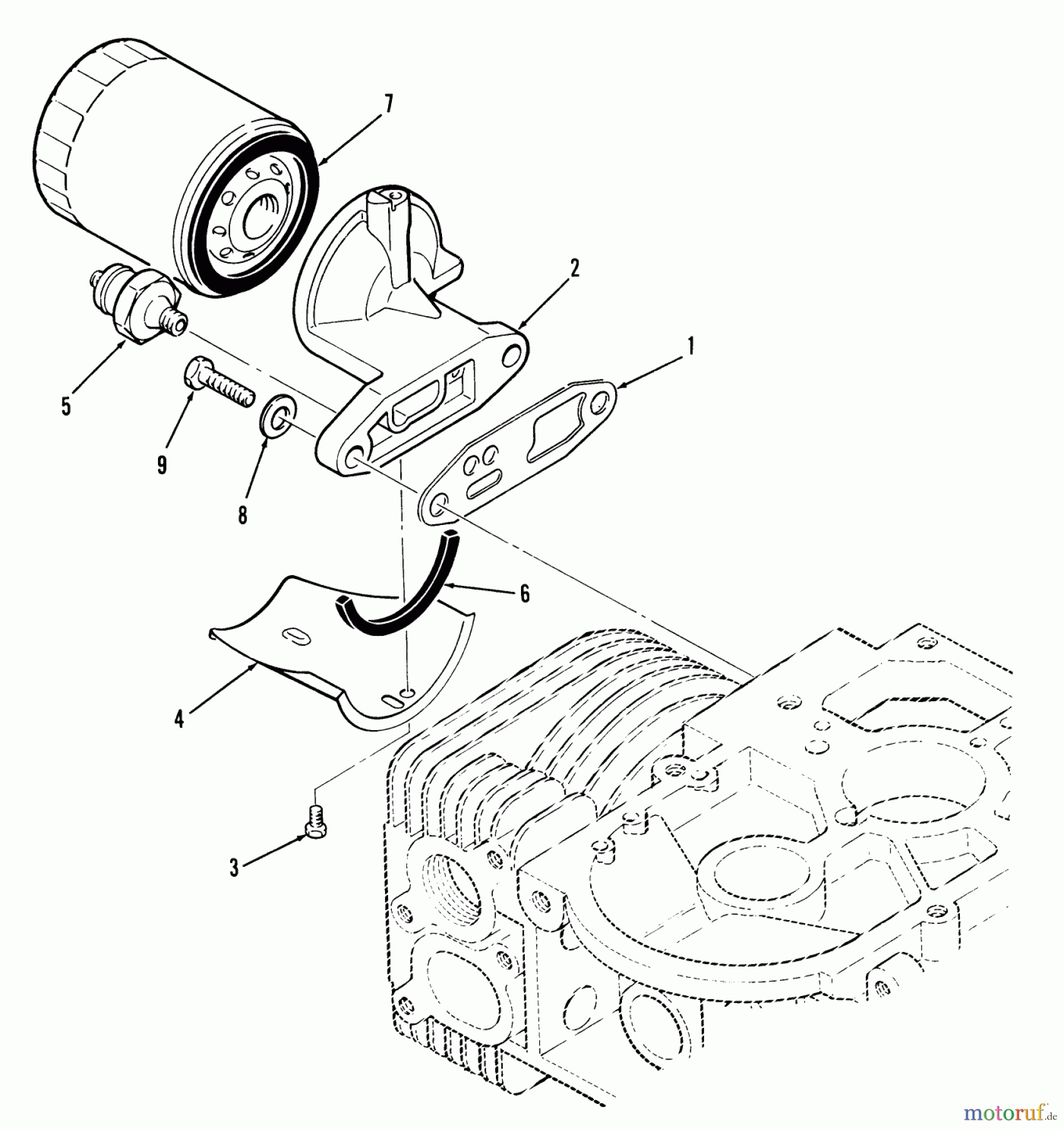 7
2
1
5
9
8
6
4
3
motoruf.de