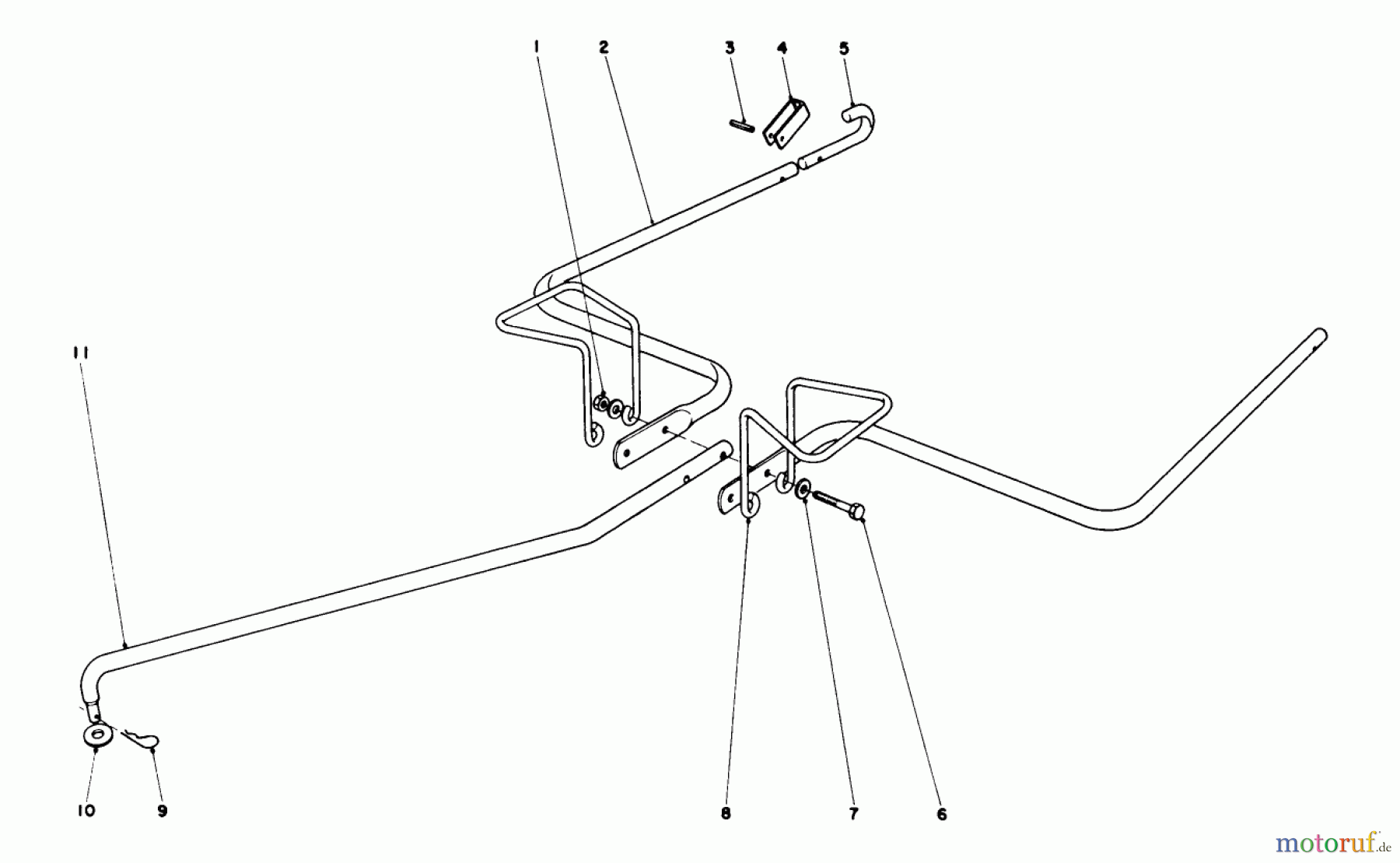 1
2
3
4
5
11
10
9
8
7
6
motoruf.de