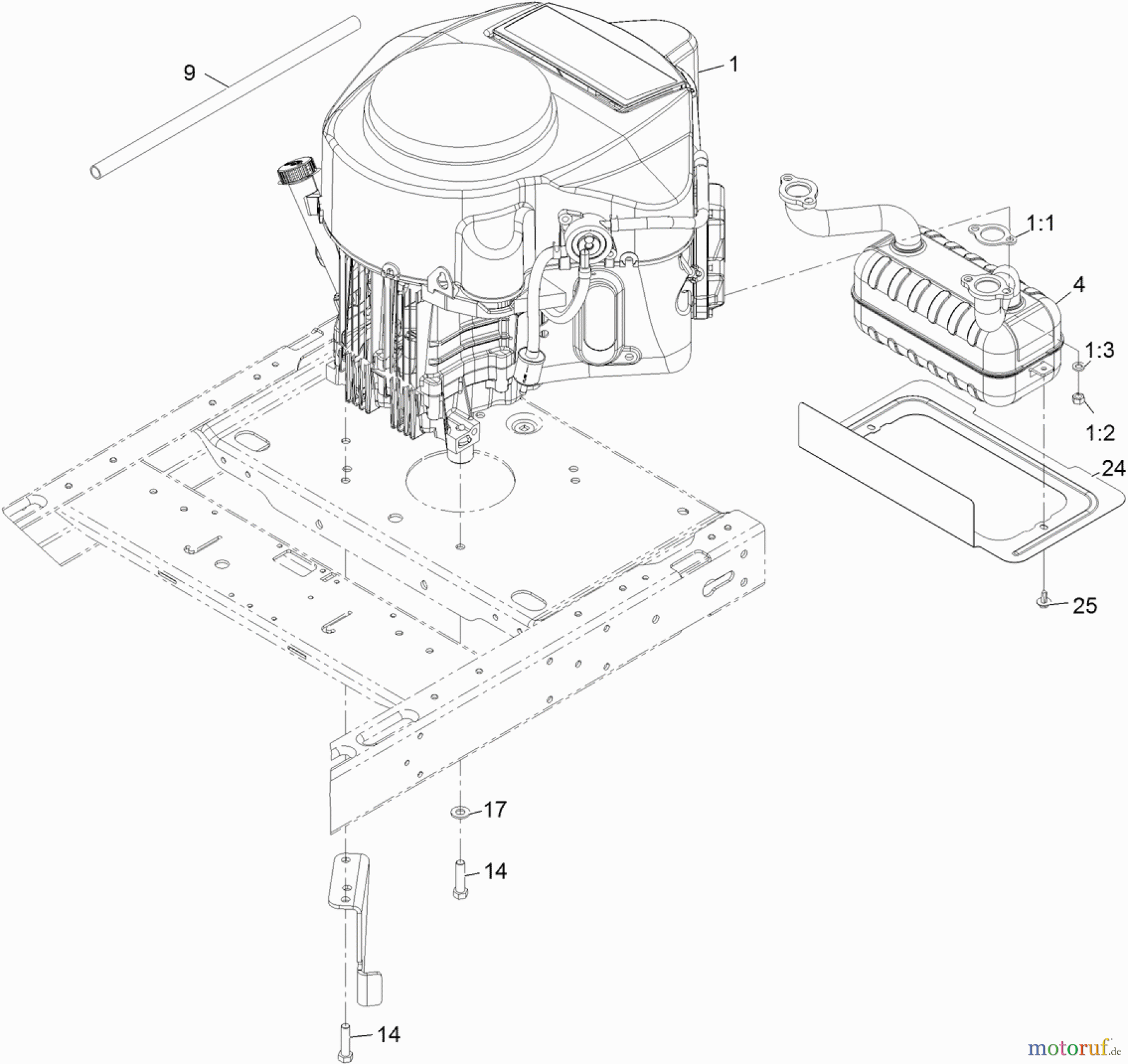 9
1
1:1
4
1:3
1:2
24
25
17
14
14
motoruf.de