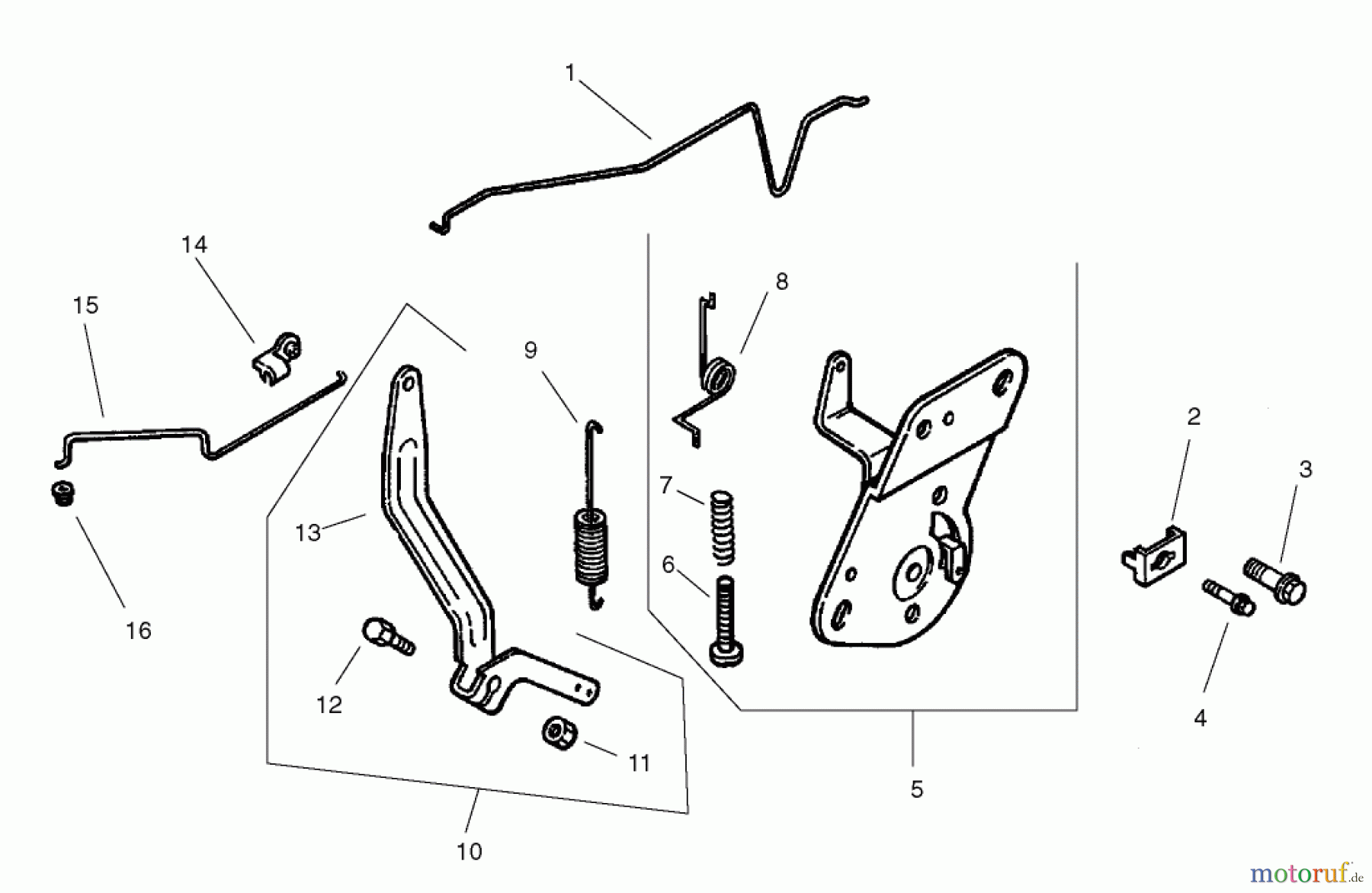 1

14

15

8

9

2

3

7

13

6

16

12

11

4

5

10

motoruf.de